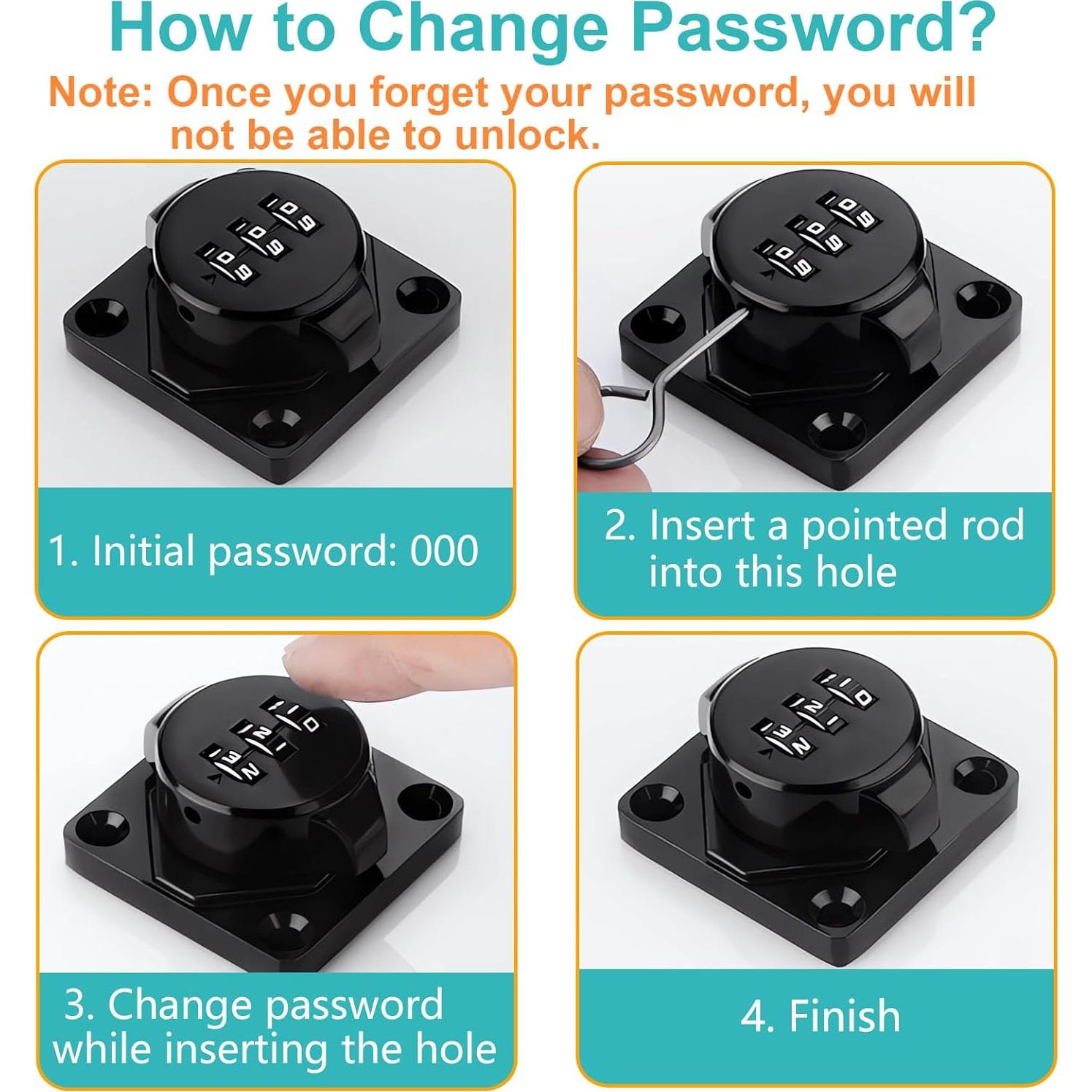 How to Change Password?

Note: Once you forget your password, you will not be able to unlock.

1. Initial password: 000

2. Insert a pointed rod into this hole

3. Change password while inserting the hole

4. Finish