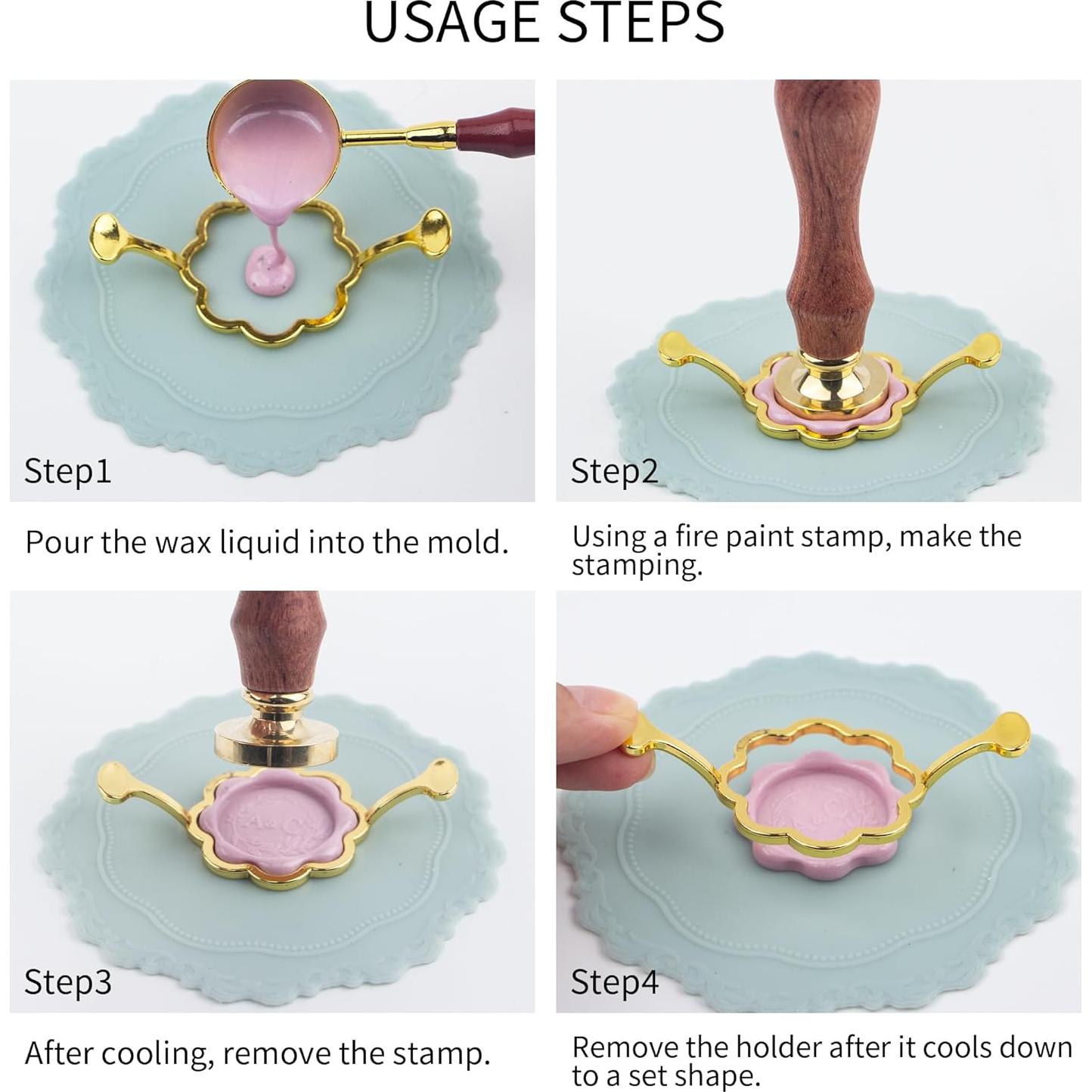 USAGE STEPS

Step1

Pour the wax liquid into the mold.

Step2

Using a fire paint stamp, make the stamping.

Step3

After cooling, remove the stamp.

Step4

Remove the holder after it cools down to a set shape.