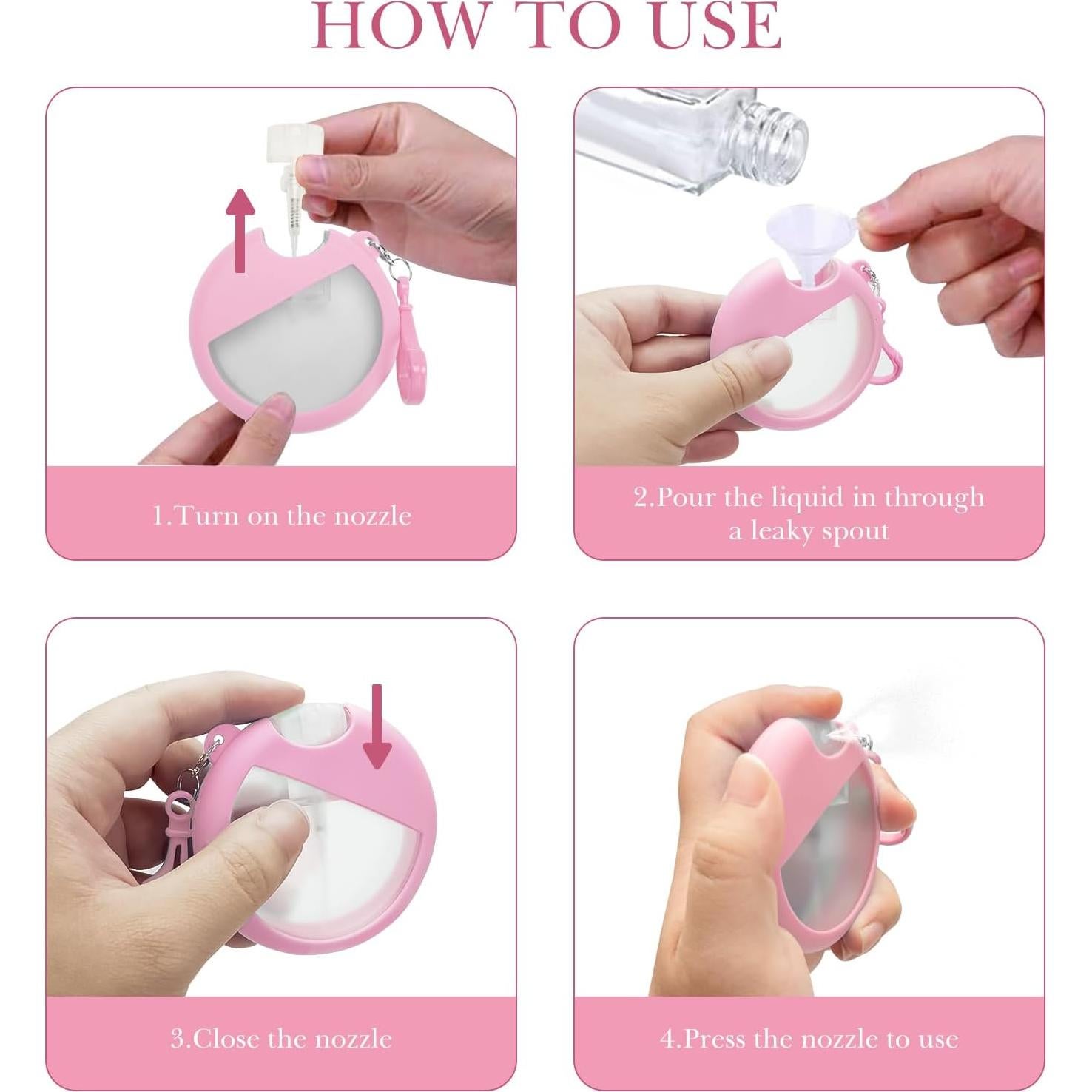 HOW TO USE

1.Turn on the nozzle

2.Pour the liquid in through a leaky spout

3.Close the nozzle

4.Press the nozzle to use