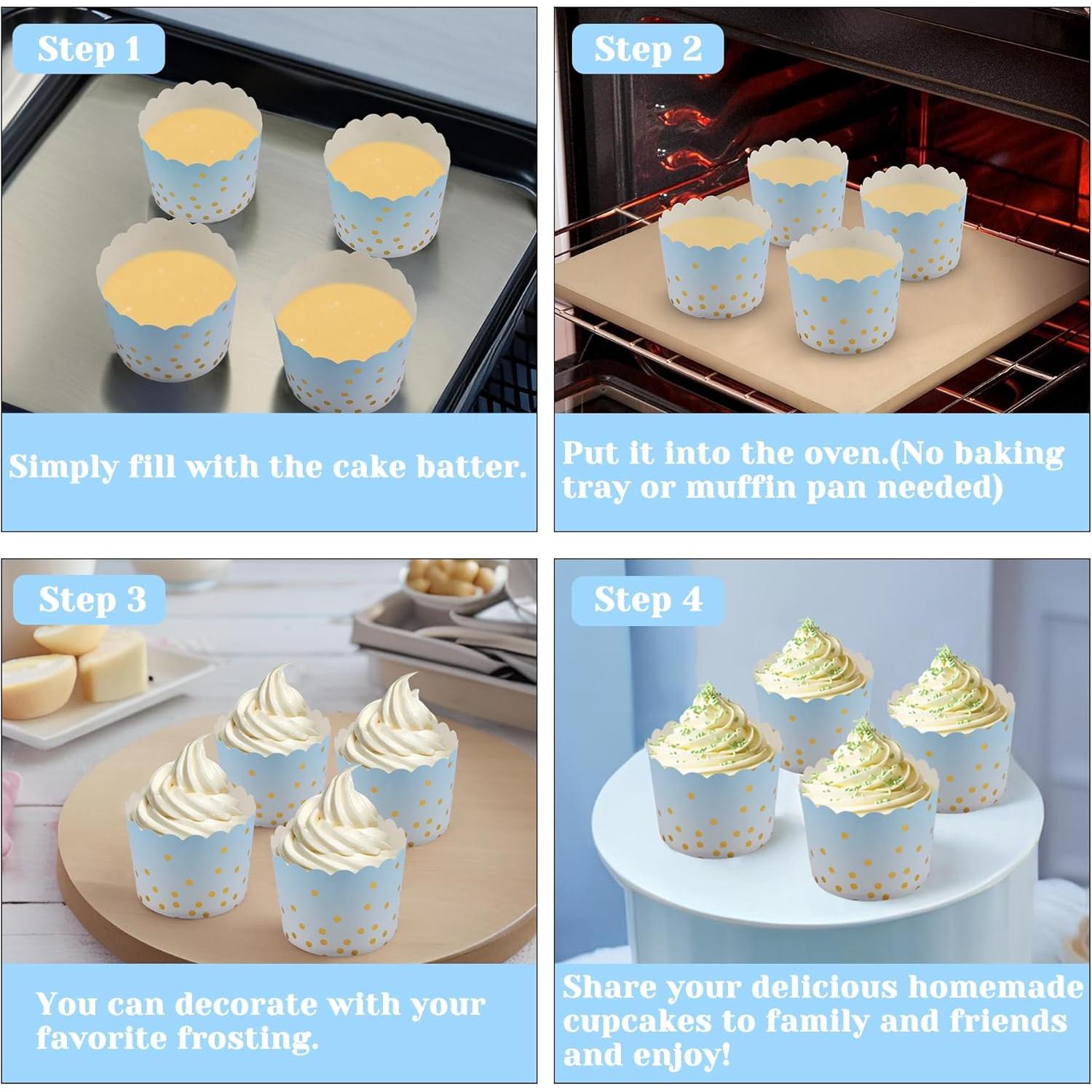 Step 1

Simply fill with the cake batter.

Step 2

Put it into the oven.(No baking tray or muffin pan needed)

Step 3

You can decorate with your favorite frosting.

Step 4

Share your delicious homemade cupcakes to family and friends and enjoy!