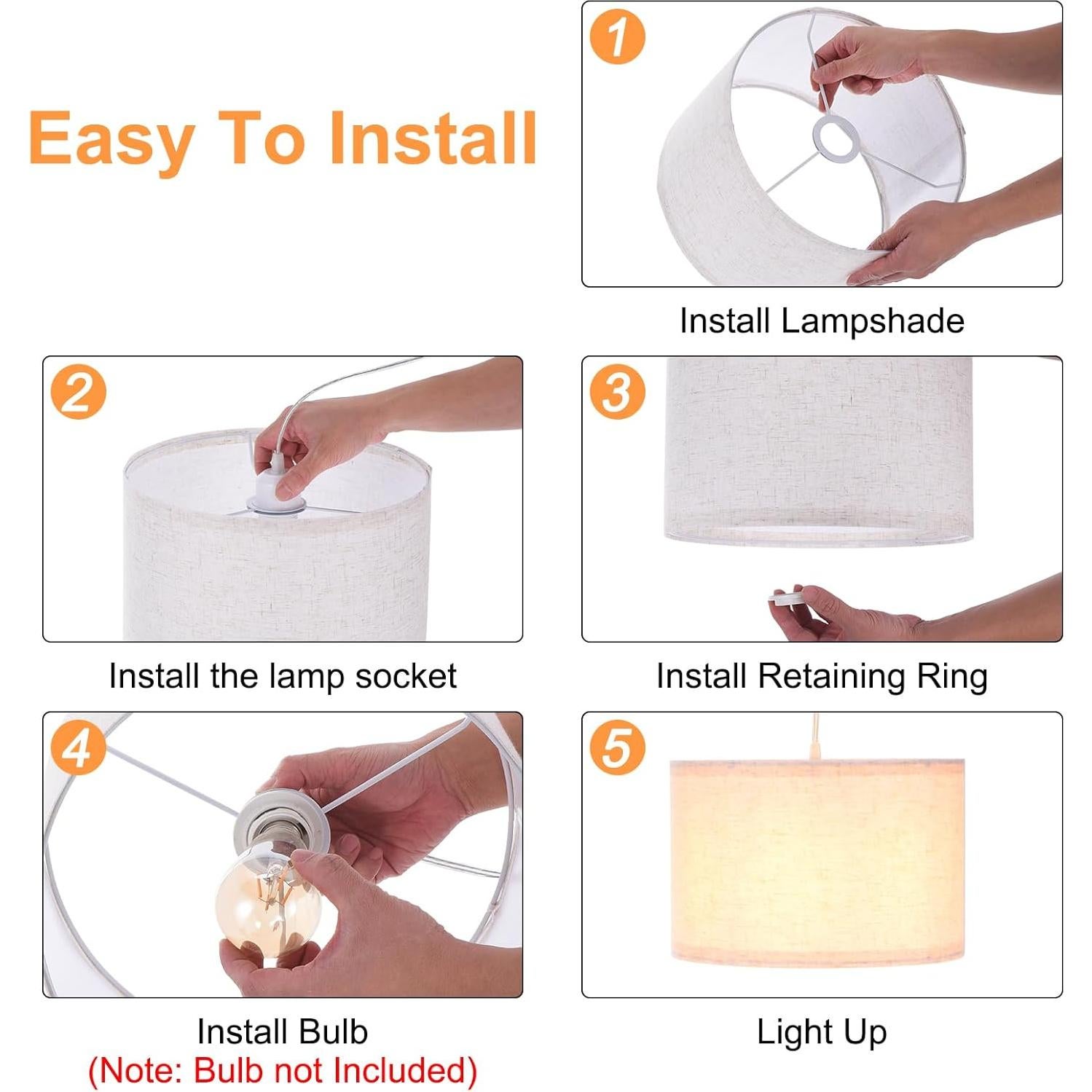 Easy To Install

1

Install Lampshade

2

Install the lamp socket

3

Install Retaining Ring

4

Install Bulb
(Note: Bulb not Included)

5

Light Up