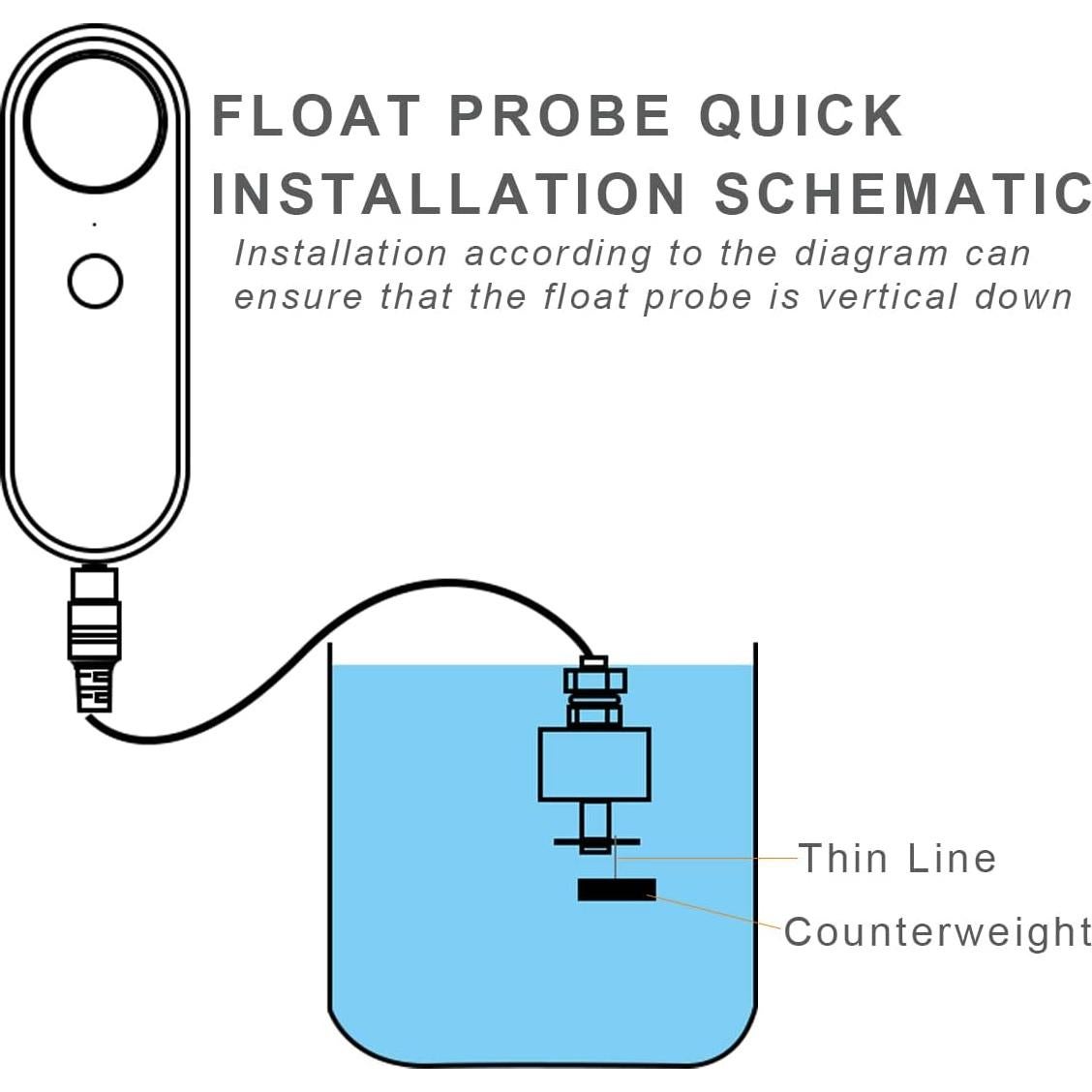 FLOAT PROBE QUICK INSTALLATION SCHEMATIC

Installation according to the diagram can ensure that the float probe is vertical down

Thin Line

Counterweight