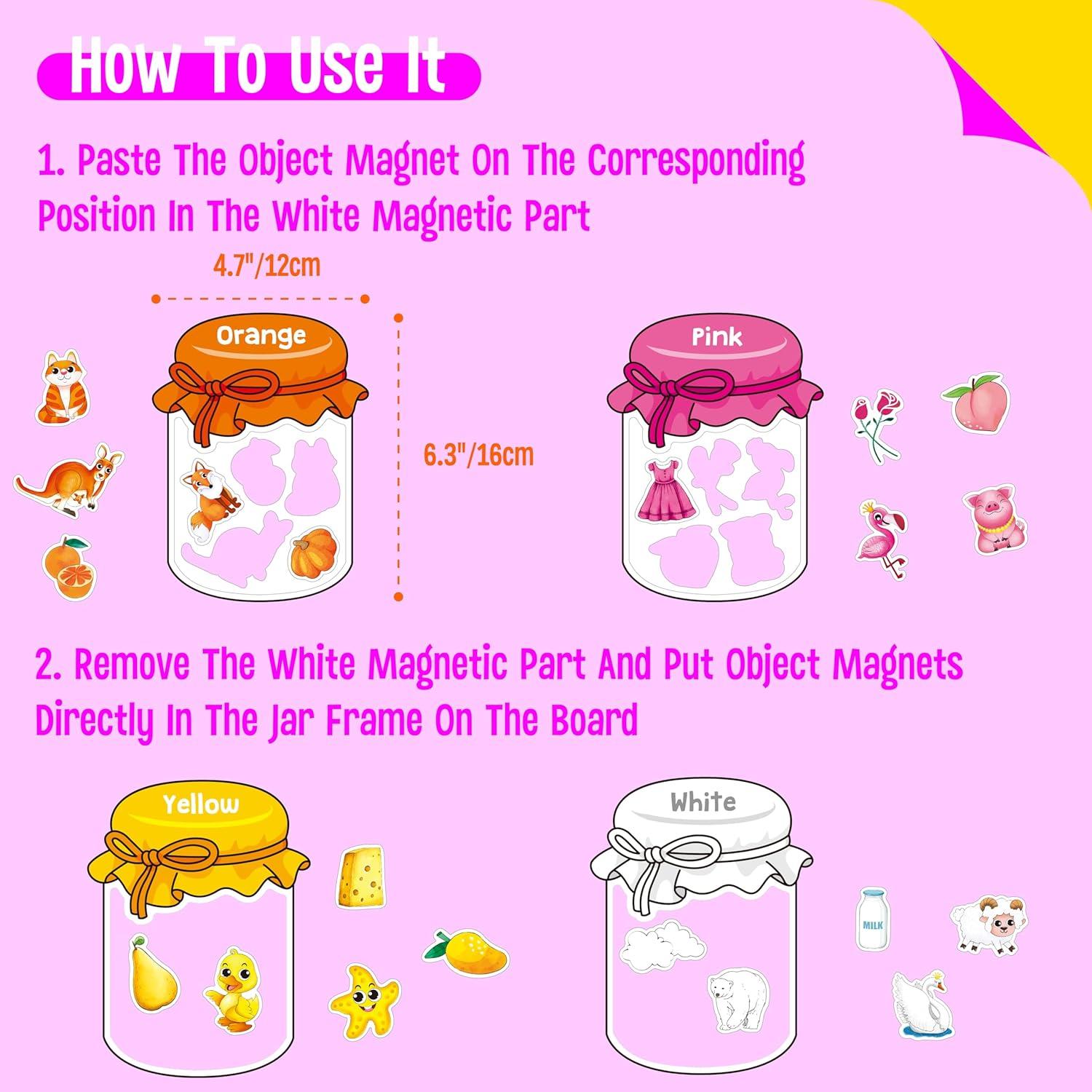 How To Use It

1. Paste The Object Magnet On The Corresponding Position In The White Magnetic Part

4.7"/12cm

Orange

6.3"/16cm

Pink

2. Remove The White Magnetic Part And Put Object Magnets Directly In The Jar Frame On The Board

Yellow

White

MILK