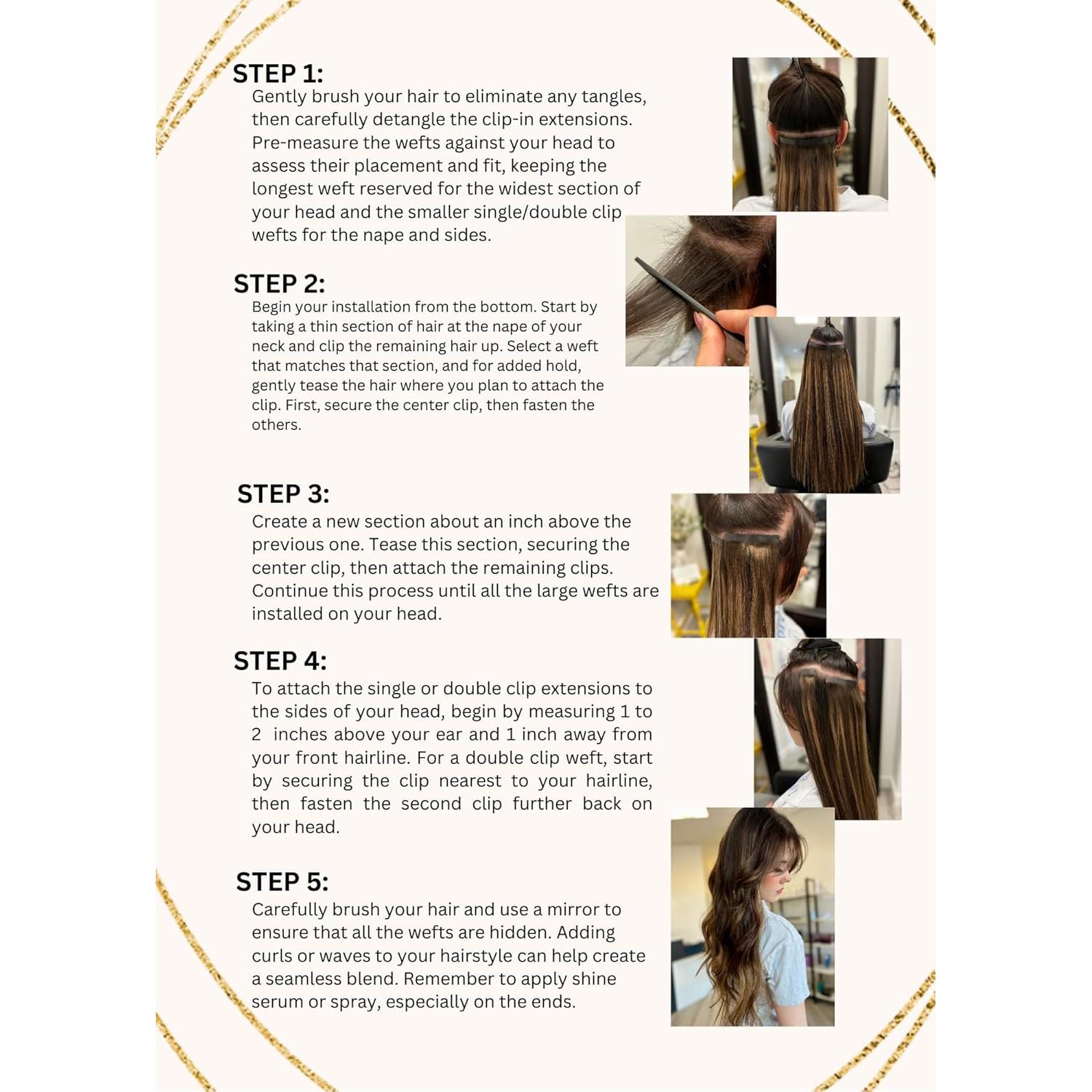 STEP 1:
Gently brush your hair to eliminate any tangles, then carefully detangle the clip-in extensions. Pre-measure the wefts against your head to assess their placement and fit, keeping the longest weft reserved for the widest section of your head and the smaller single/double clip wefts for the nape and sides.

STEP 2:
Begin your installation from the bottom. Start by taking a thin section of hair at the nape of your neck and clip the remaining hair up. Select a weft that matches that section, and for added hold, gently tease the hair where you plan to attach the clip. First, secure the center clip, then fasten the others.

STEP 3:
Create a new section about an inch above the previous one. Tease this section, securing the center clip, then attach the remaining clips. Continue this process until all the large wefts are installed on your head.

STEP 4:
To attach the single or double clip extensions to the sides of your head, begin by measuring 1 to 2 inches above your ear and 1 inch away from your front hairline. For a double clip weft, start by securing the clip nearest to your hairline, then fasten the second clip further back on your head.

STEP 5:
Carefully brush your hair and use a mirror to ensure that all the wefts are hidden. Adding curls or waves to your hairstyle can help create a seamless blend. Remember to apply shine serum or spray, especially on the ends.