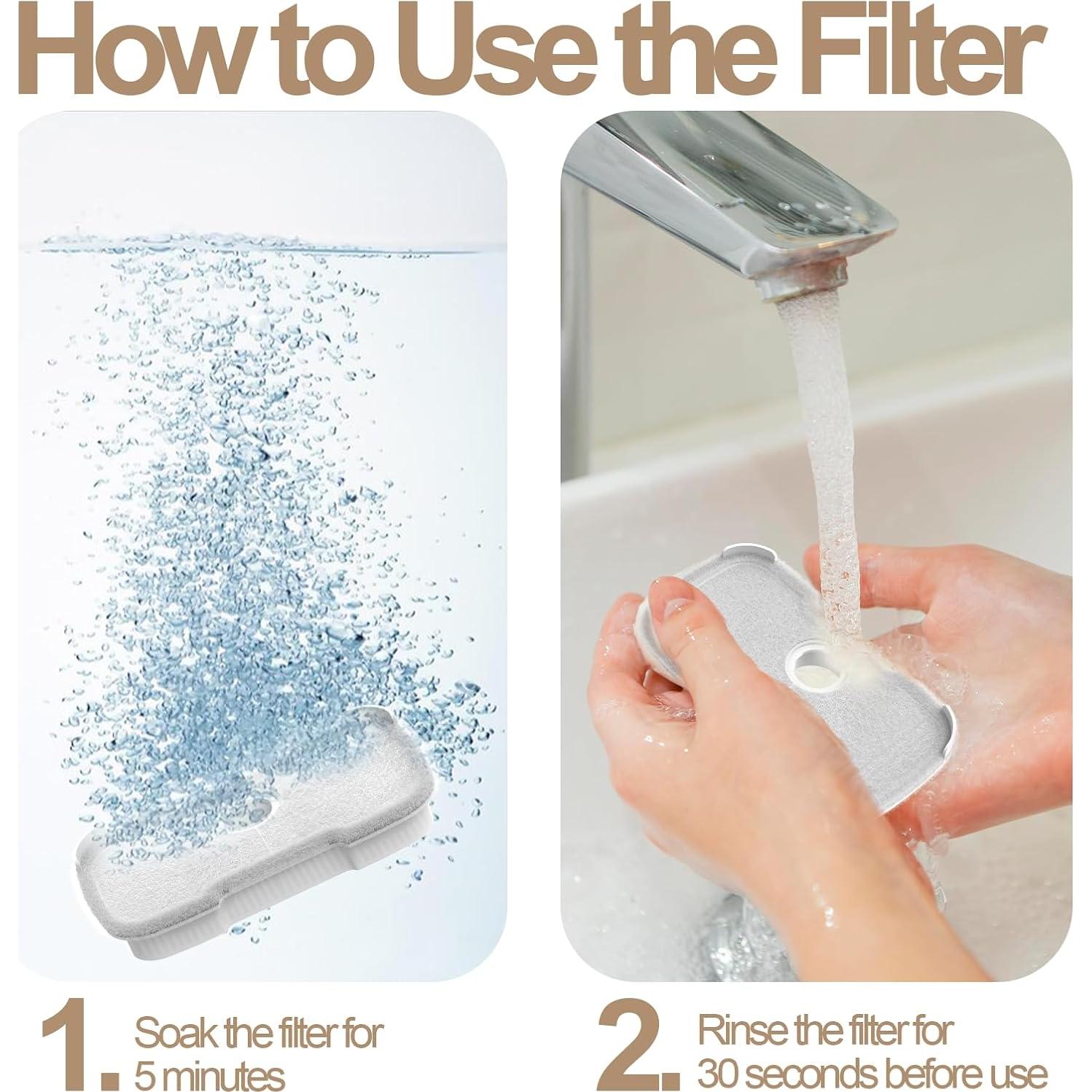 How to Use the Filter

1. Soak the filter for 5 minutes

2. Rinse the filter for 30 seconds before use