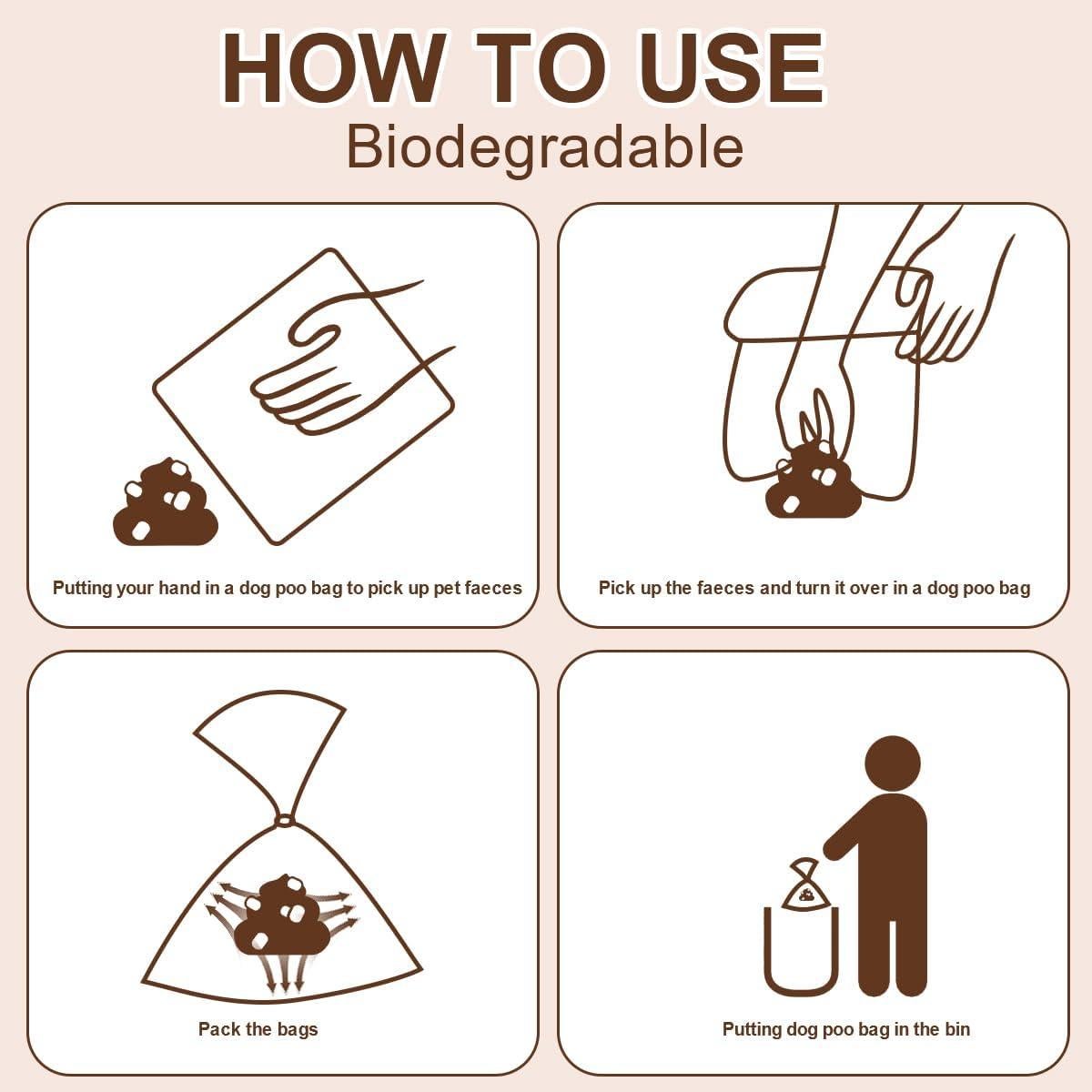 HOW TO USE
Biodegradable

Putting your hand in a dog poo bag to pick up pet faeces

Pick up the faeces and turn it over in a dog poo bag

Pack the bags

Putting dog poo bag in the bin