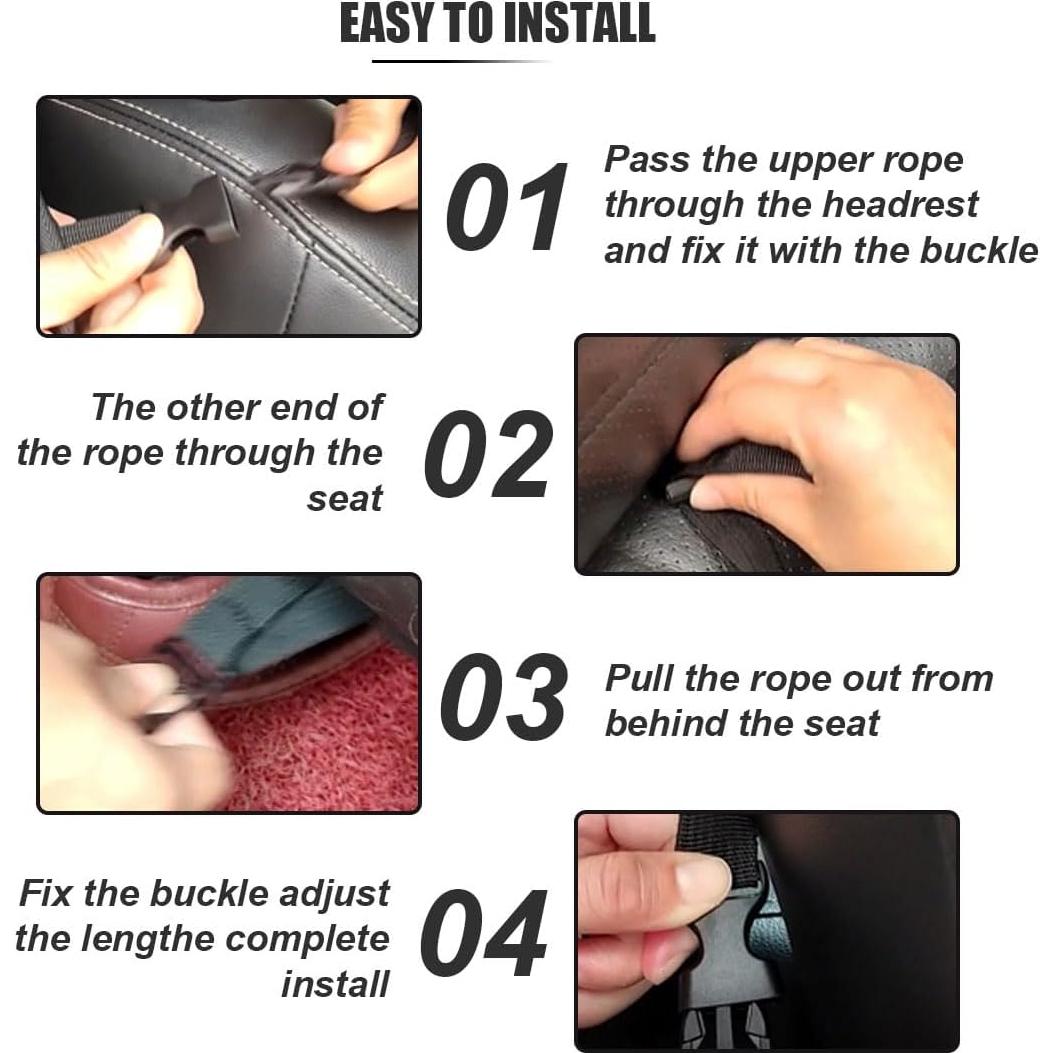 EASY TO INSTALL

01 Pass the upper rope through the headrest and fix it with the buckle

The other end of the rope through the seat 02

03 Pull the rope out from behind the seat

Fix the buckle adjust the lengthe complete install 04