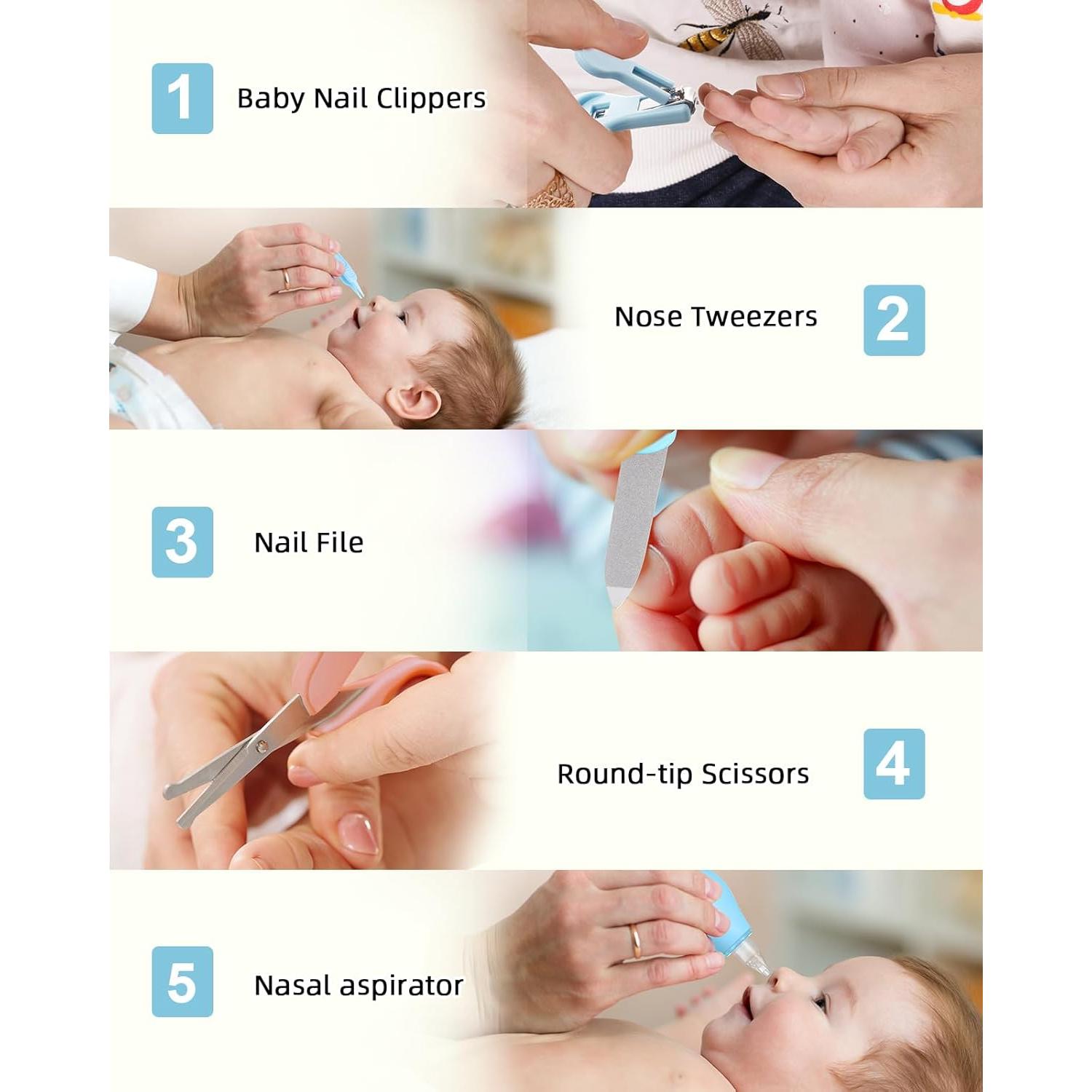 1 Baby Nail Clippers

Nose Tweezers 2

3 Nail File

Round-tip Scissors 4

5 Nasal aspirator