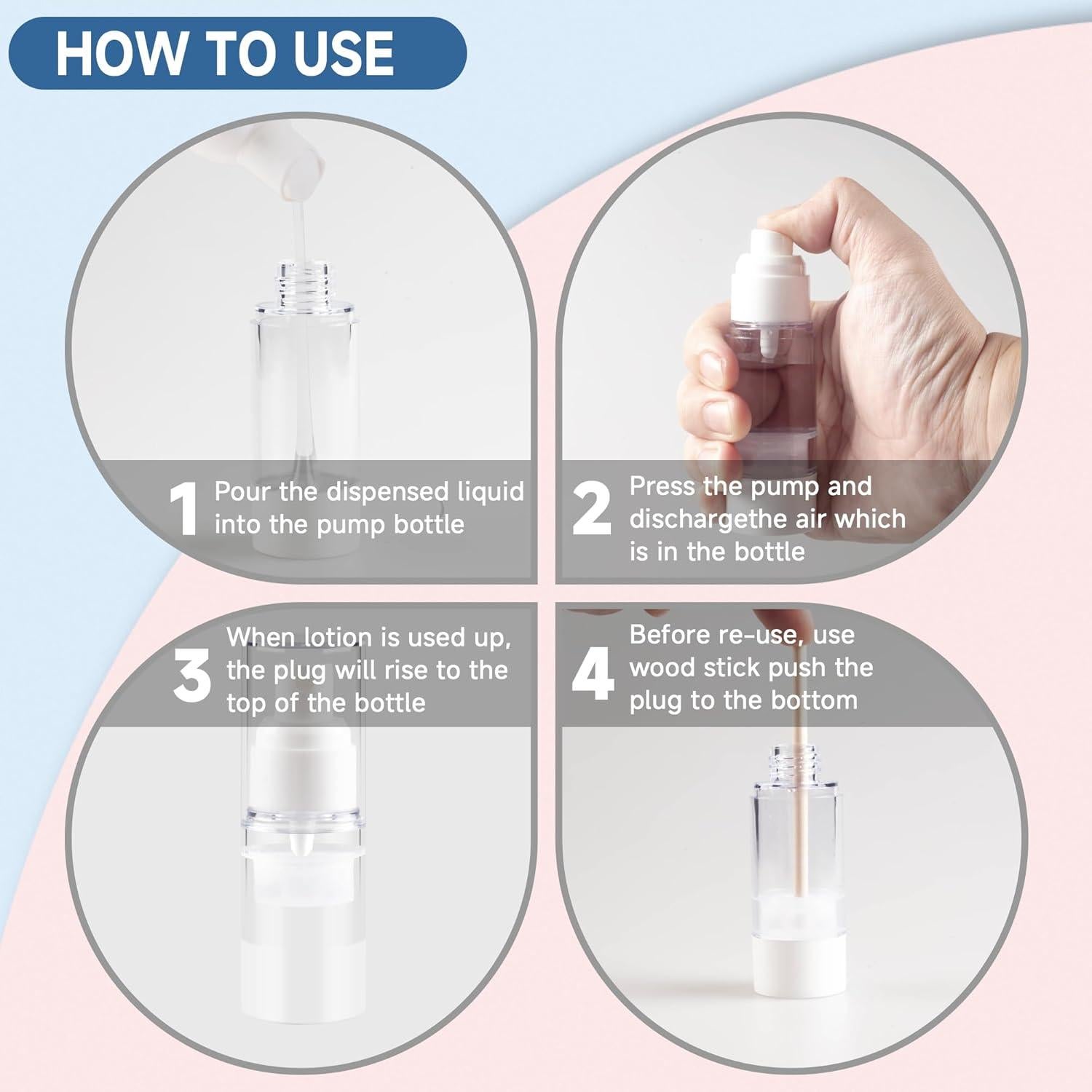 HOW TO USE

1 Pour the dispensed liquid into the pump bottle

2 Press the pump and dischargethe air which is in the bottle

3 When lotion is used up, the plug will rise to the top of the bottle

4 Before re-use, use wood stick push the plug to the bottom