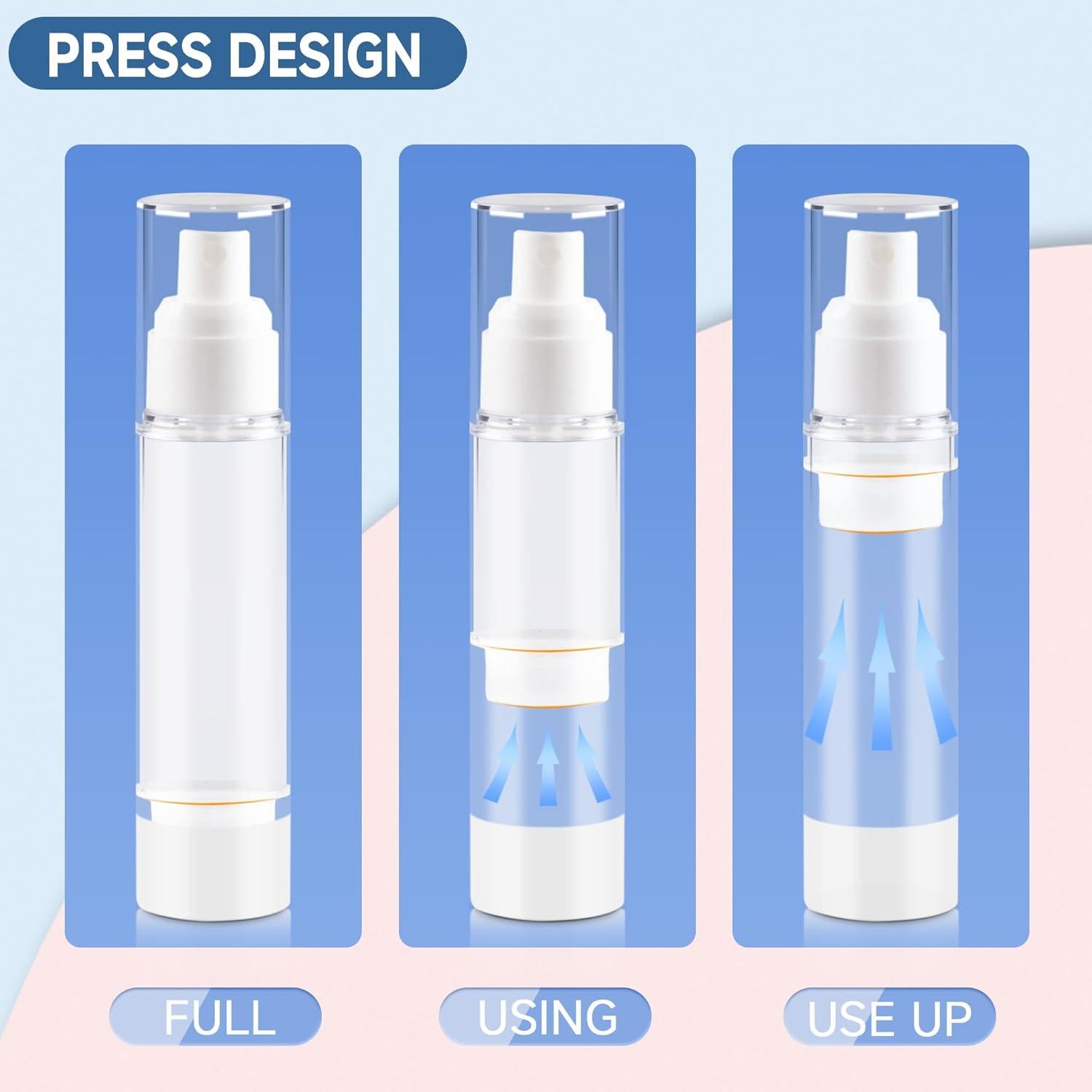 PRESS DESIGN

FULL

USING

USE UP