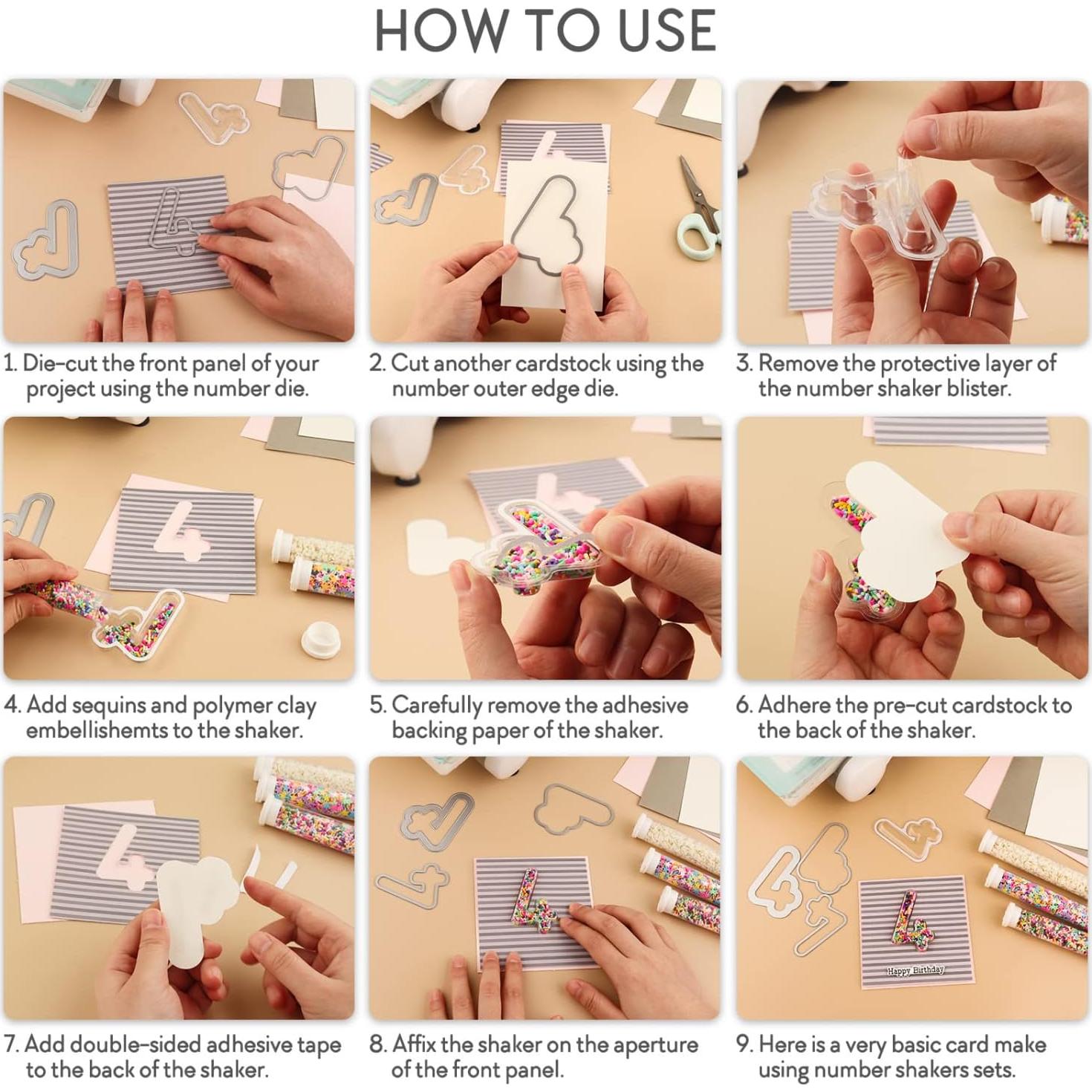 HOW TO USE

1. Die-cut the front panel of your project using the number die.

2. Cut another cardstock using the number outer edge die.

3. Remove the protective layer of the number shaker blister.

4. Add sequins and polymer clay embellishemts to the shaker.

5. Carefully remove the adhesive backing paper of the shaker.

6. Adhere the pre-cut cardstock to the back of the shaker.

7. Add double-sided adhesive tape to the back of the shaker.

8. Affix the shaker on the aperture of the front panel.

Happy Birthday

9. Here is a very basic card make using number shakers sets.