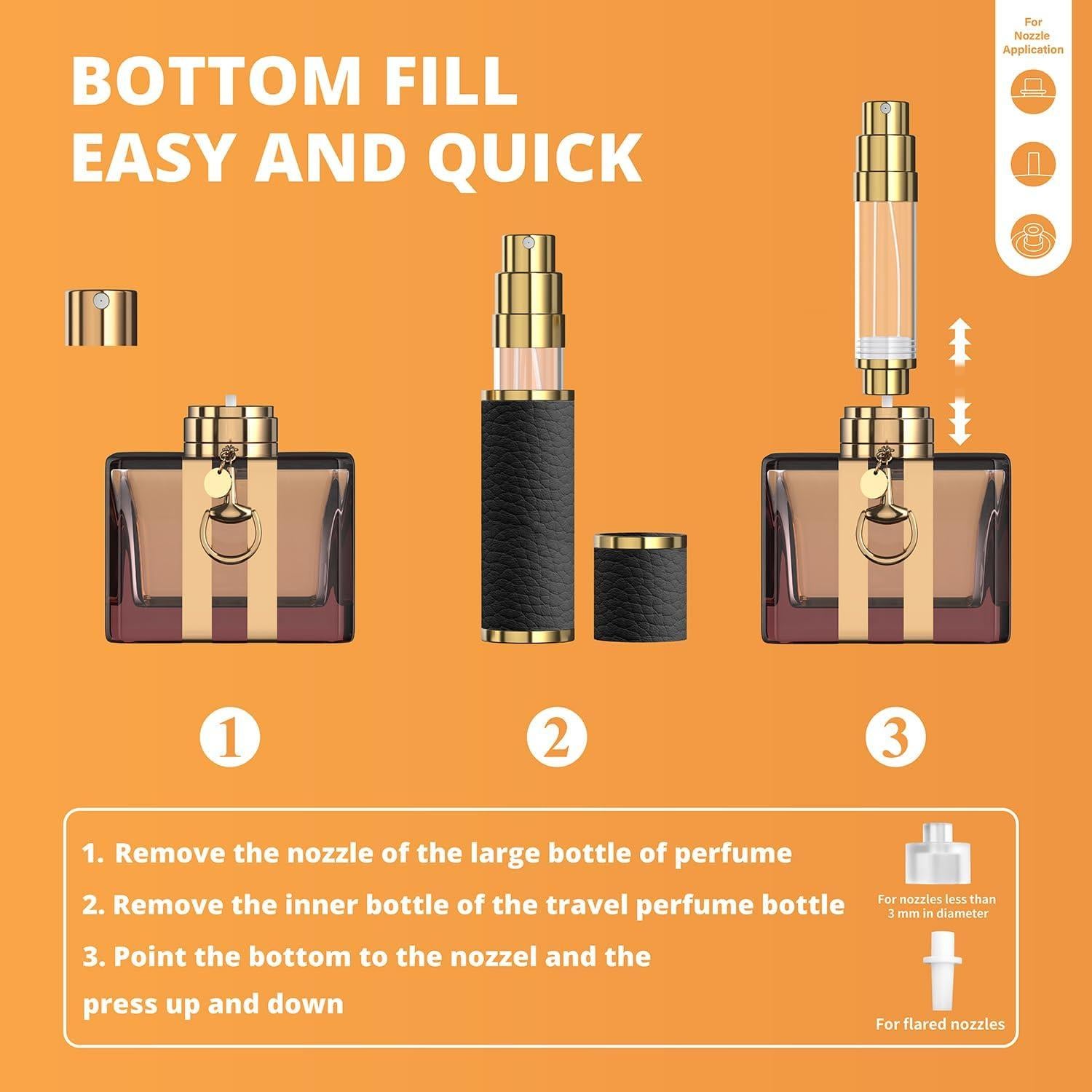 BOTTOM FILL
EASY AND QUICK

For Nozzle Application

1

2

3

1. Remove the nozzle of the large bottle of perfume

2. Remove the inner bottle of the travel perfume bottle

3. Point the bottom to the nozzel and the press up and down

For nozzles less than 3 mm in diameter

For flared nozzles