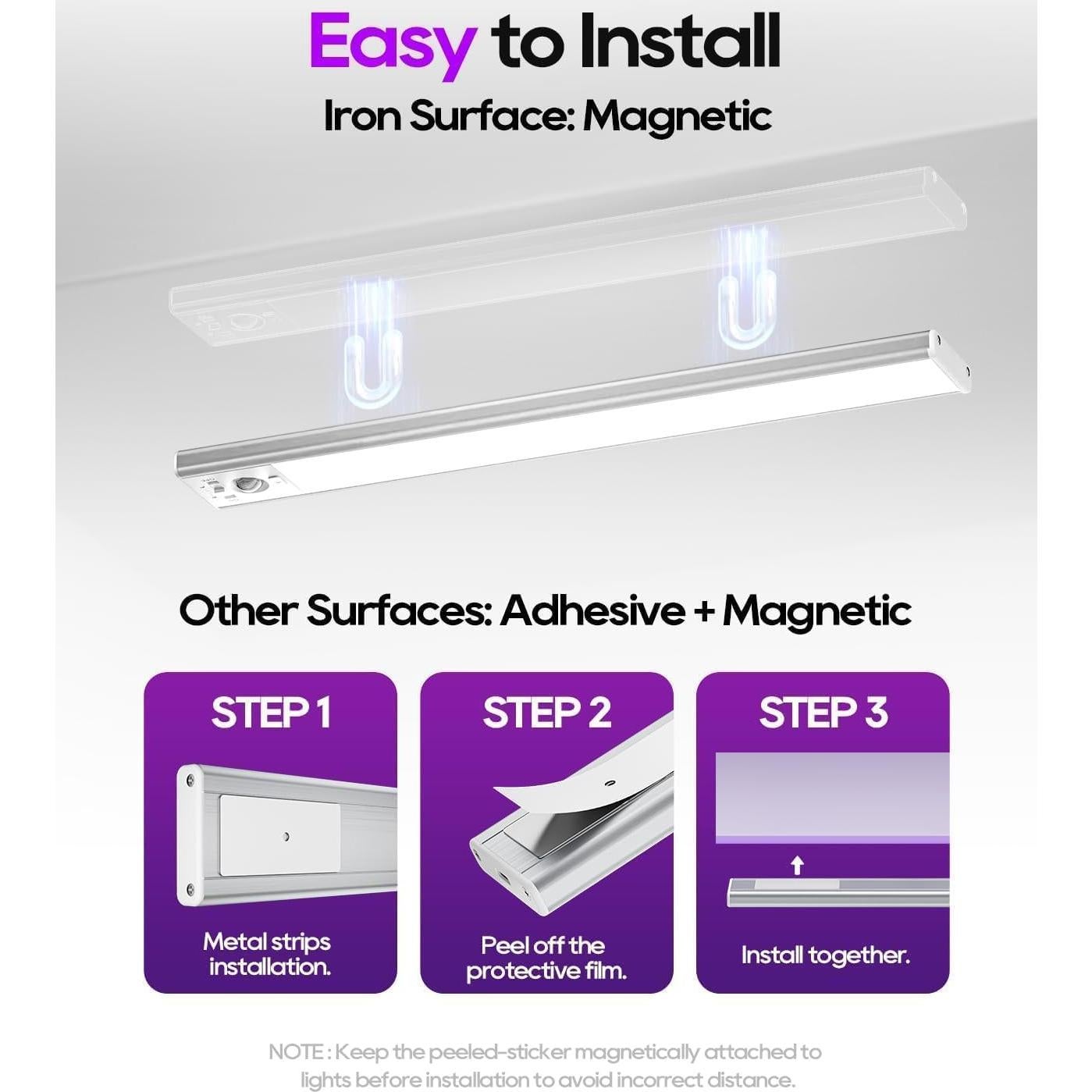 Easy to Install

Iron Surface: Magnetic

Other Surfaces: Adhesive + Magnetic

STEP 1

Metal strips installation.

STEP 2

Peel off the protective film.

STEP 3

Install together.

NOTE : Keep the peeled-sticker magnetically attached to lights before installation to avoid incorrect distance.