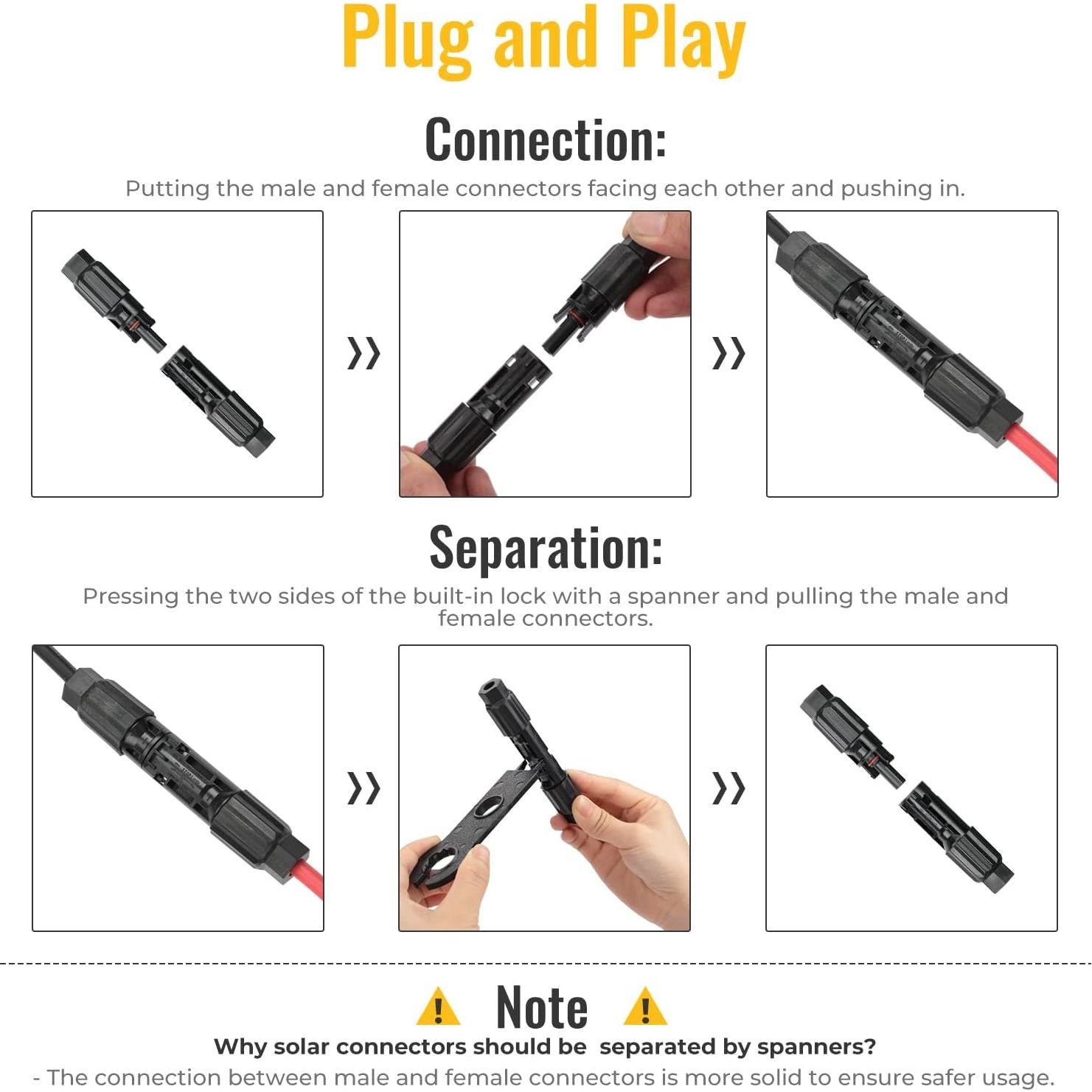 Plug and Play

Connection:

Putting the male and female connectors facing each other and pushing in.

Separation:

Pressing the two sides of the built-in lock with a spanner and pulling the male and female connectors.

Note

Why solar connectors should be separated by spanners?

- The connection between male and female connectors is more solid to ensure safer usage.