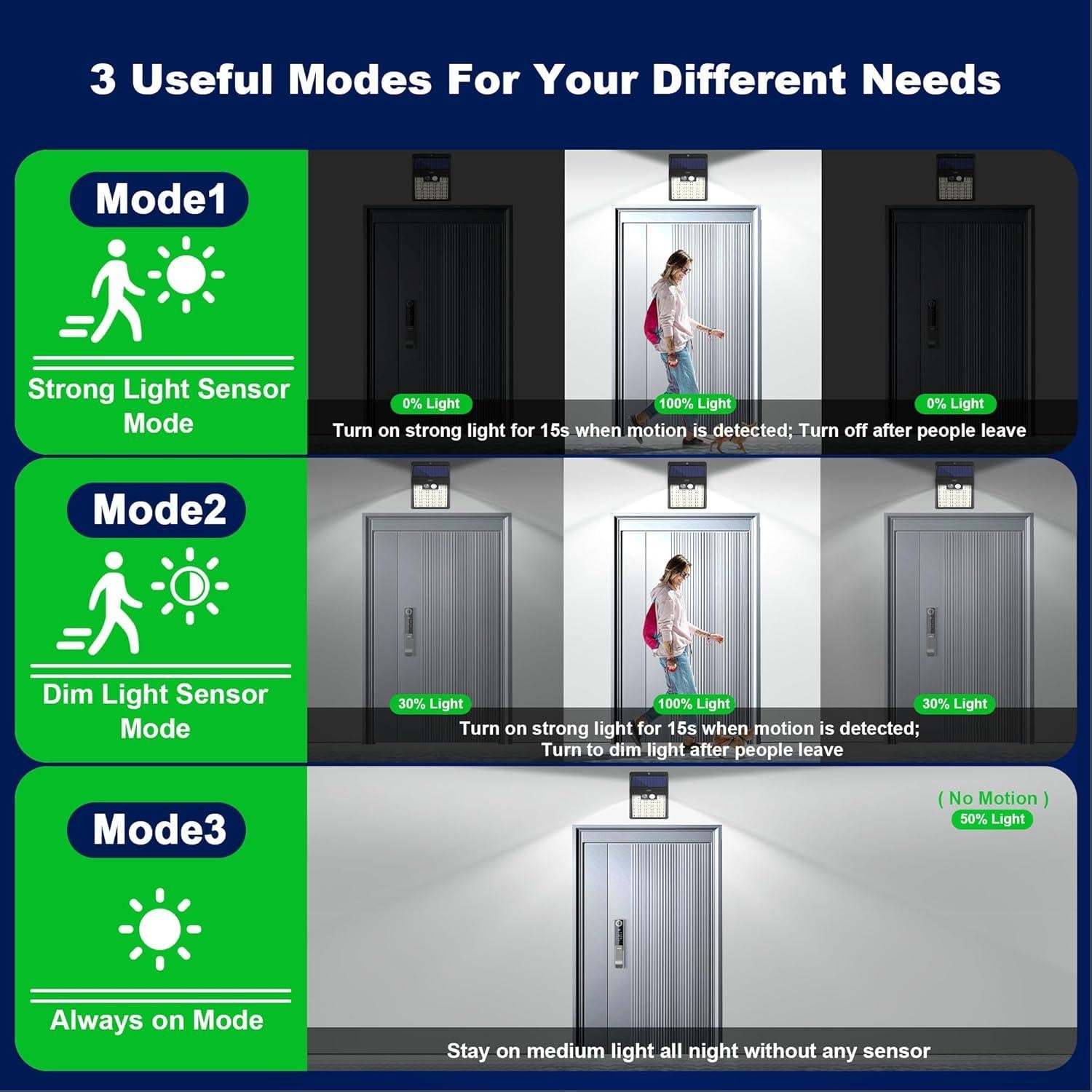 3 Useful Modes For Your Different Needs

Mode1

Strong Light Sensor Mode

0% Light

100% Light

0% Light

Turn on strong light for 15s when motion is detected; Turn off after people leave

Mode2

Dim Light Sensor Mode

30% Light

100% Light

30% Light

Turn on strong light for 15s when motion is detected; Turn to dim light after people leave

Mode3

Always on Mode

( No Motion )

50% Light

Stay on medium light all night without any sensor