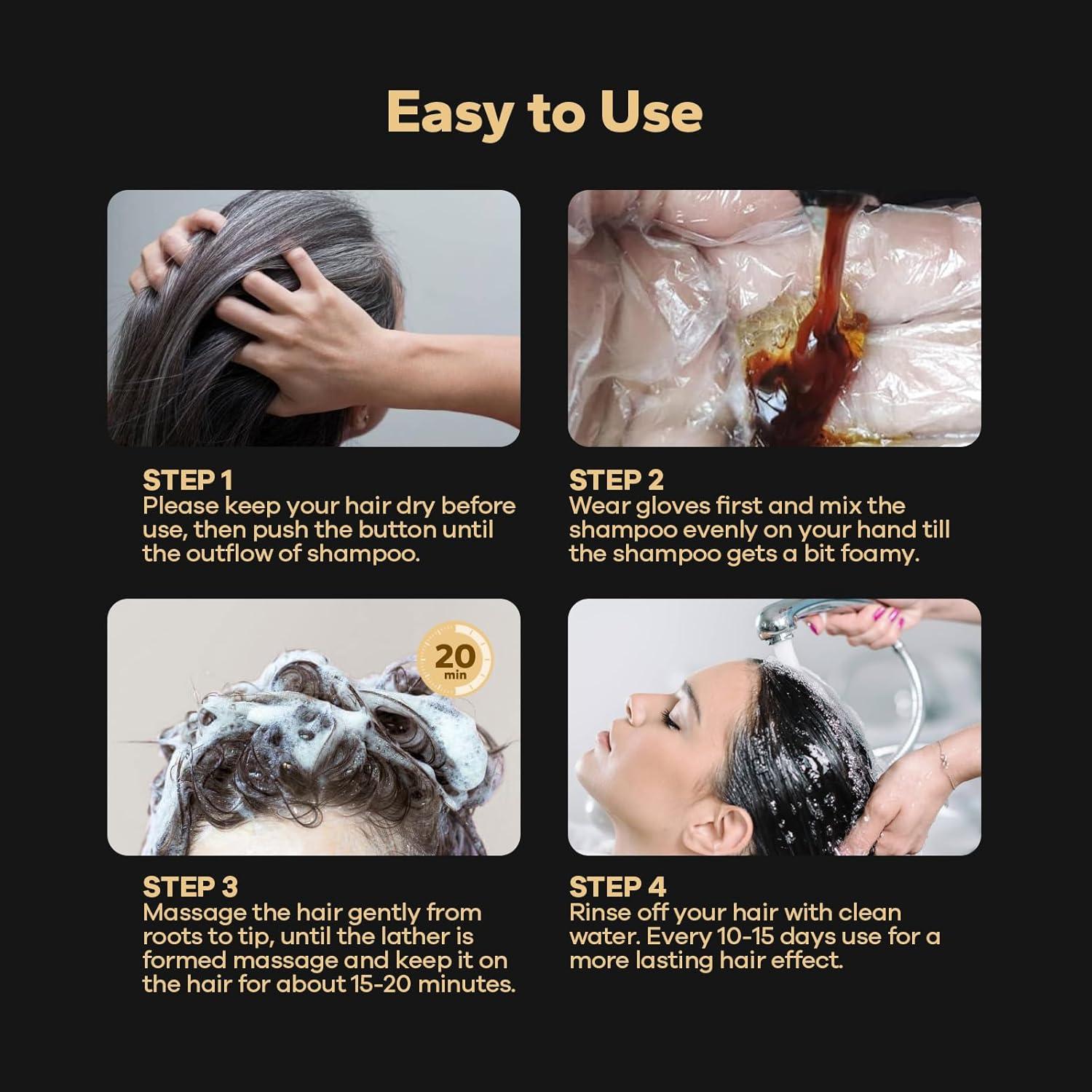 Easy to Use

STEP 1
Please keep your hair dry before use, then push the button until the outflow of shampoo.

STEP 2
Wear gloves first and mix the shampoo evenly on your hand till the shampoo gets a bit foamy.

20 min

STEP 3
Massage the hair gently from roots to tip, until the lather is formed massage and keep it on the hair for about 15-20 minutes.

STEP 4
Rinse off your hair with clean water. Every 10-15 days use for a more lasting hair effect.