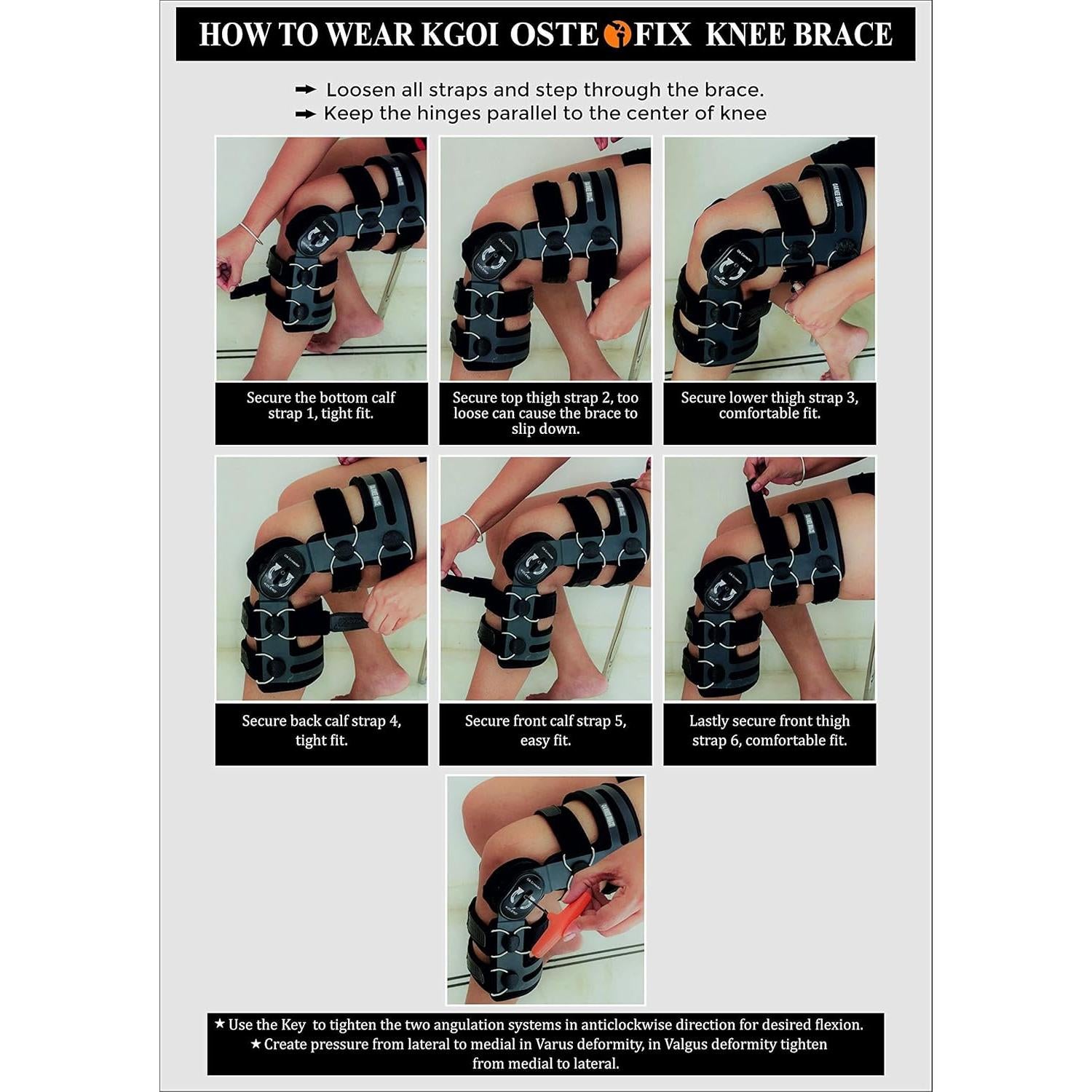 HOW TO WEAR KGOI OSTEOFIX KNEE BRACE

➡ Loosen all straps and step through the brace.
➡ Keep the hinges parallel to the center of knee

Secure the bottom calf strap 1, tight fit.

Secure top thigh strap 2, too loose can cause the brace to slip down.

Secure lower thigh strap 3, comfortable fit.

Secure back calf strap 4, tight fit.

Secure front calf strap 5, easy fit.

Lastly secure front thigh strap 6, comfortable fit.

★ Use the Key to tighten the two angulation systems in anticlockwise direction for desired flexion.
★ Create pressure from lateral to medial in Varus deformity, in Valgus deformity tighten from medial to lateral.