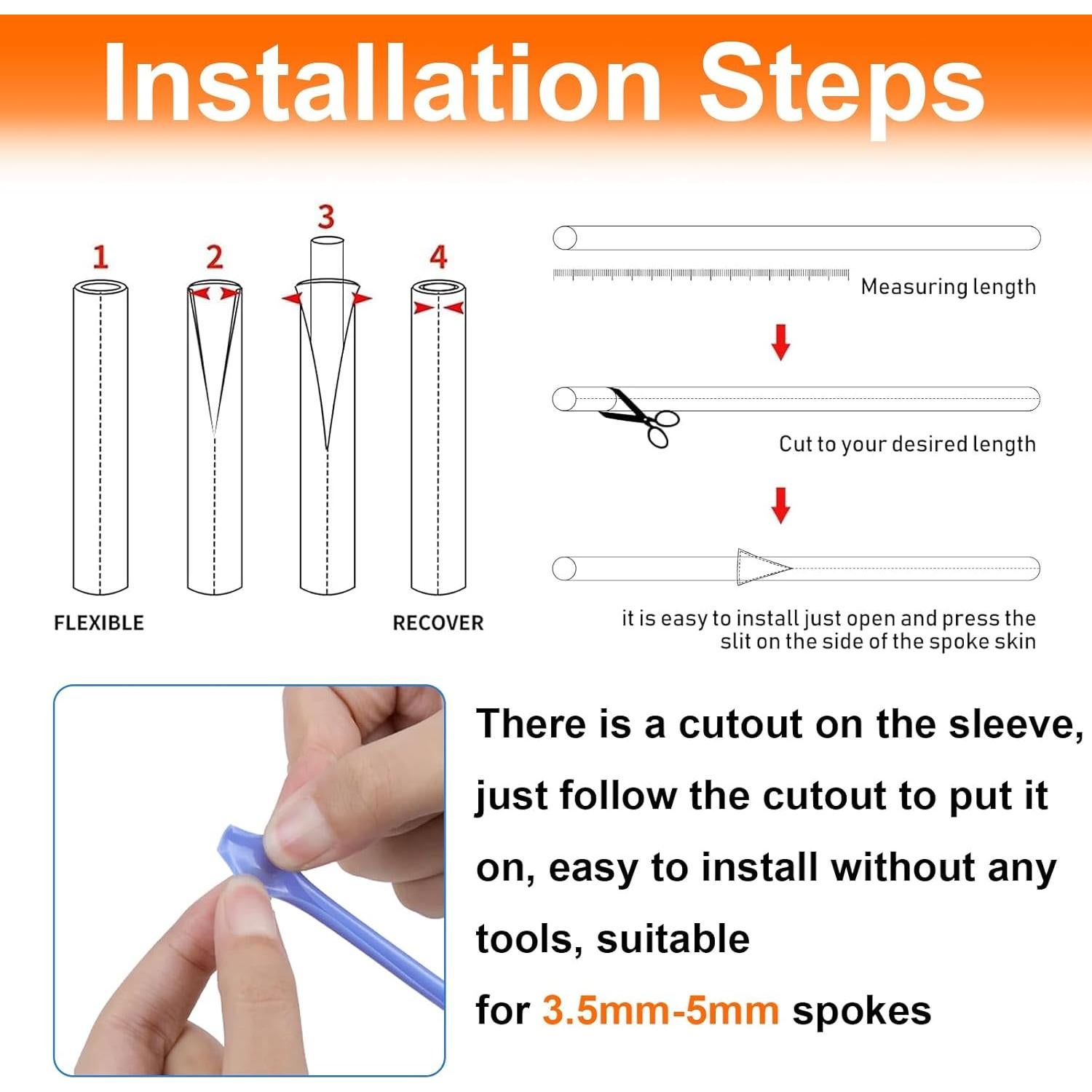 Installation Steps

1 2 3 4

FLEXIBLE

RECOVER

Measuring length

Cut to your desired length

it is easy to install just open and press the slit on the side of the spoke skin

There is a cutout on the sleeve, just follow the cutout to put it on, easy to install without any tools, suitable

for 3.5mm-5mm spokes