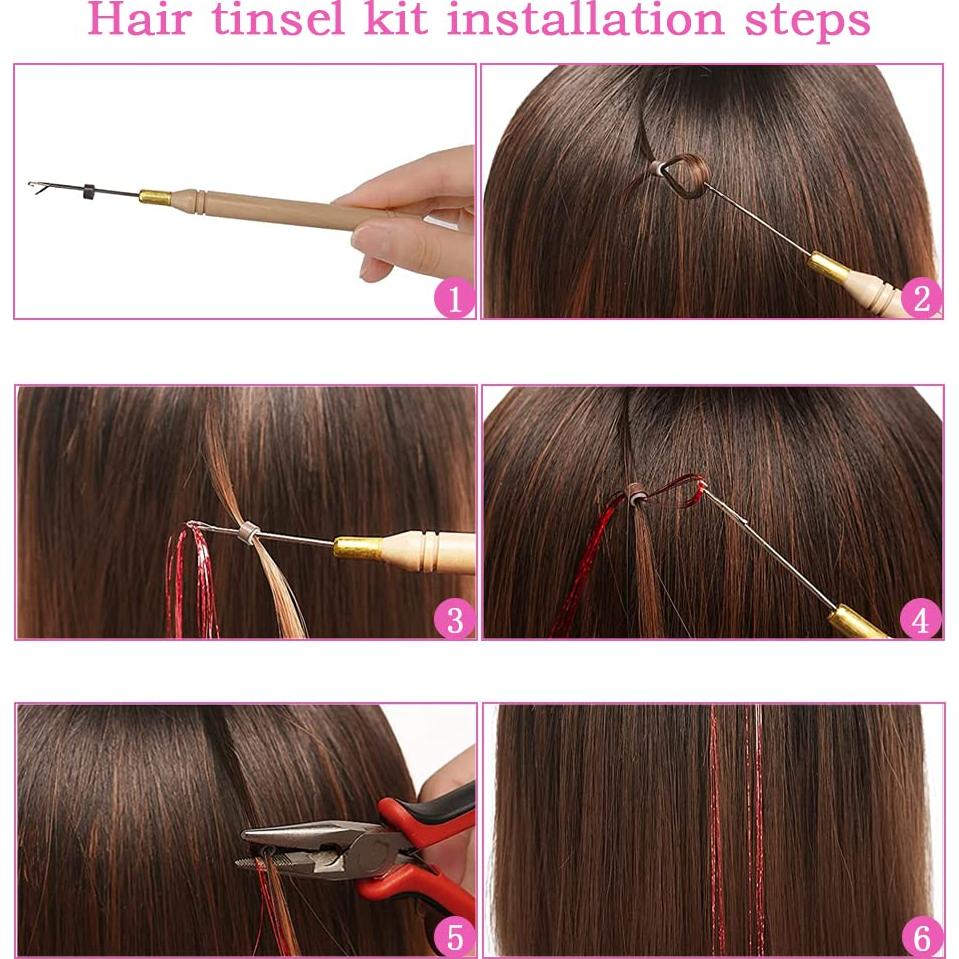 Hair tinsel kit installation steps

1

2

3

4

5

6