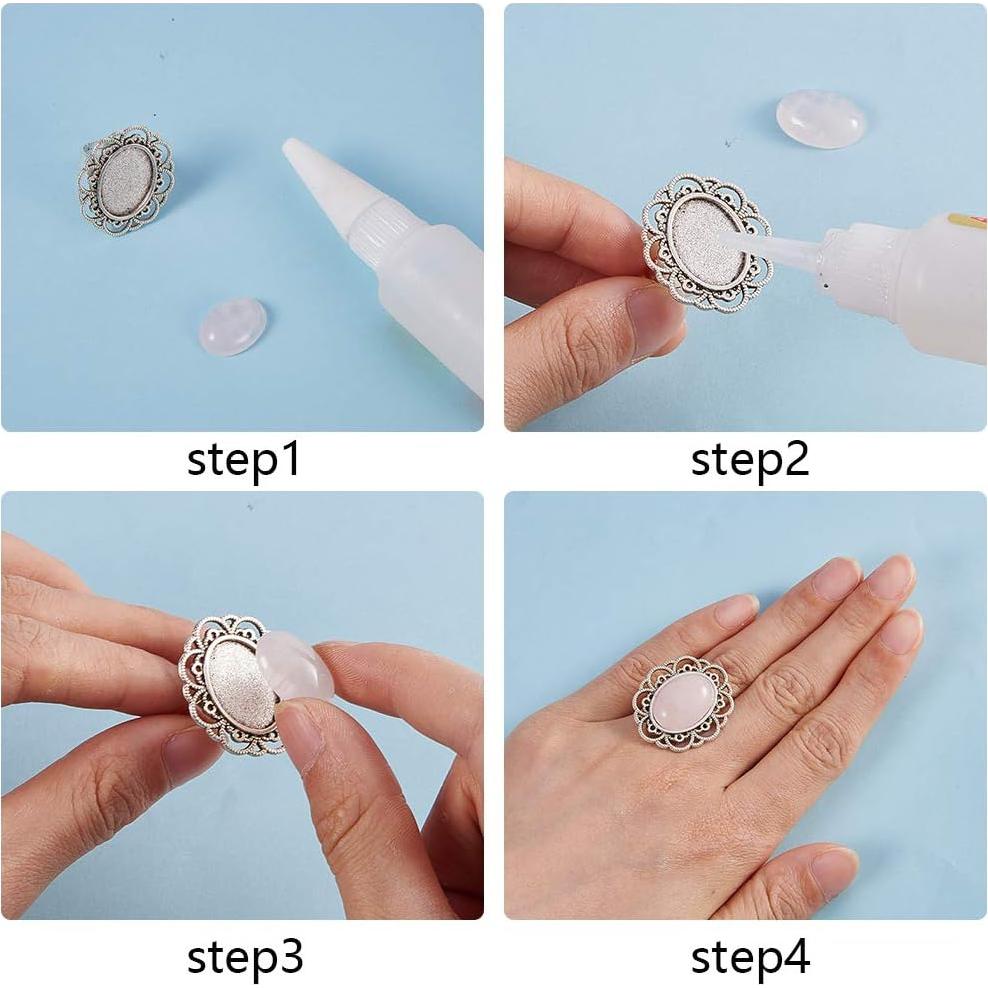 step1

step2

step3

step4