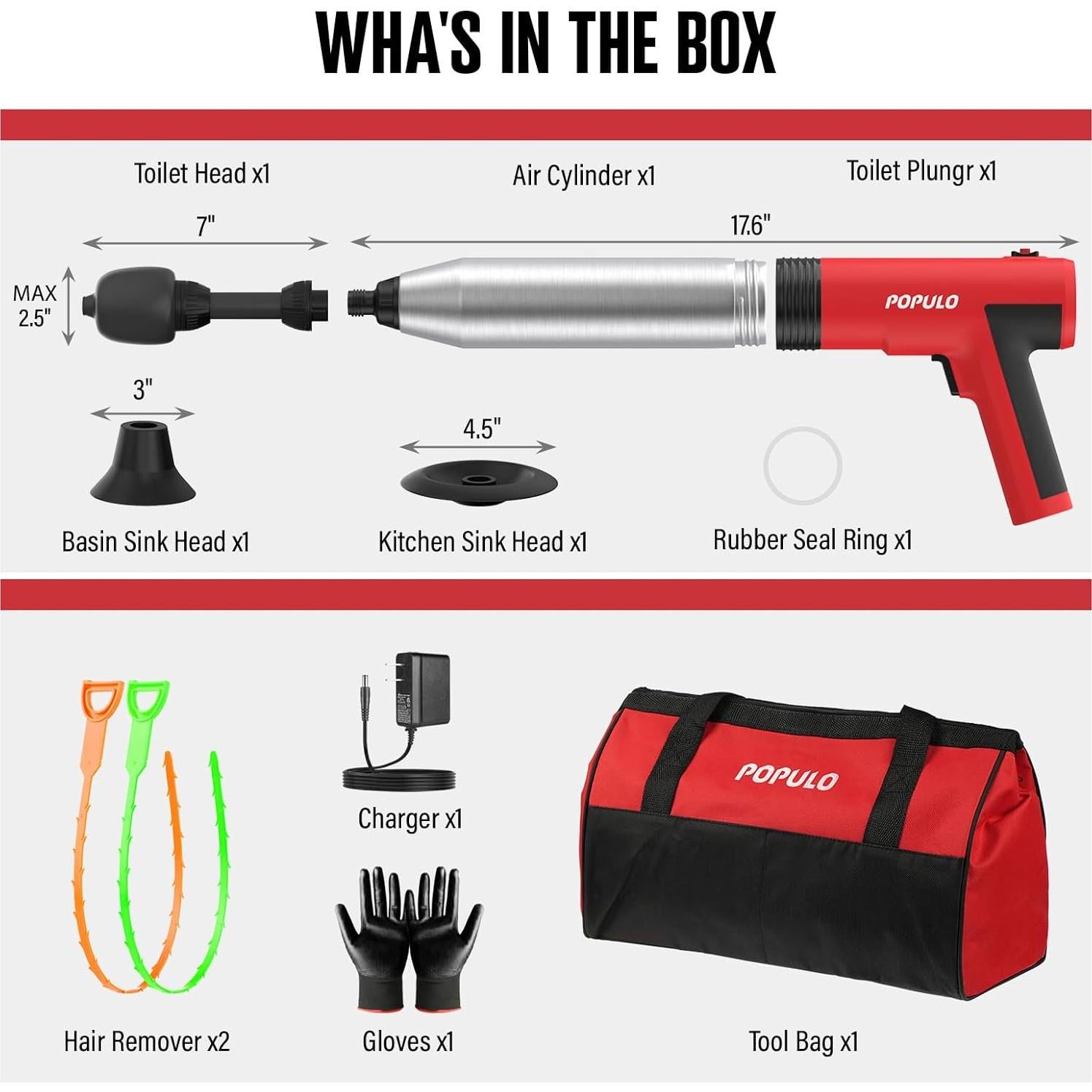 WHA'S IN THE BOX

Toilet Head x1

Air Cylinder x1

Toilet Plungr x1

7"

17.6"

MAX 2.5"

POPULO

3"

4.5"

Basin Sink Head x1

Kitchen Sink Head x1

Rubber Seal Ring x1

Charger x1

POPULO

Hair Remover x2

Gloves x1

Tool Bag x1