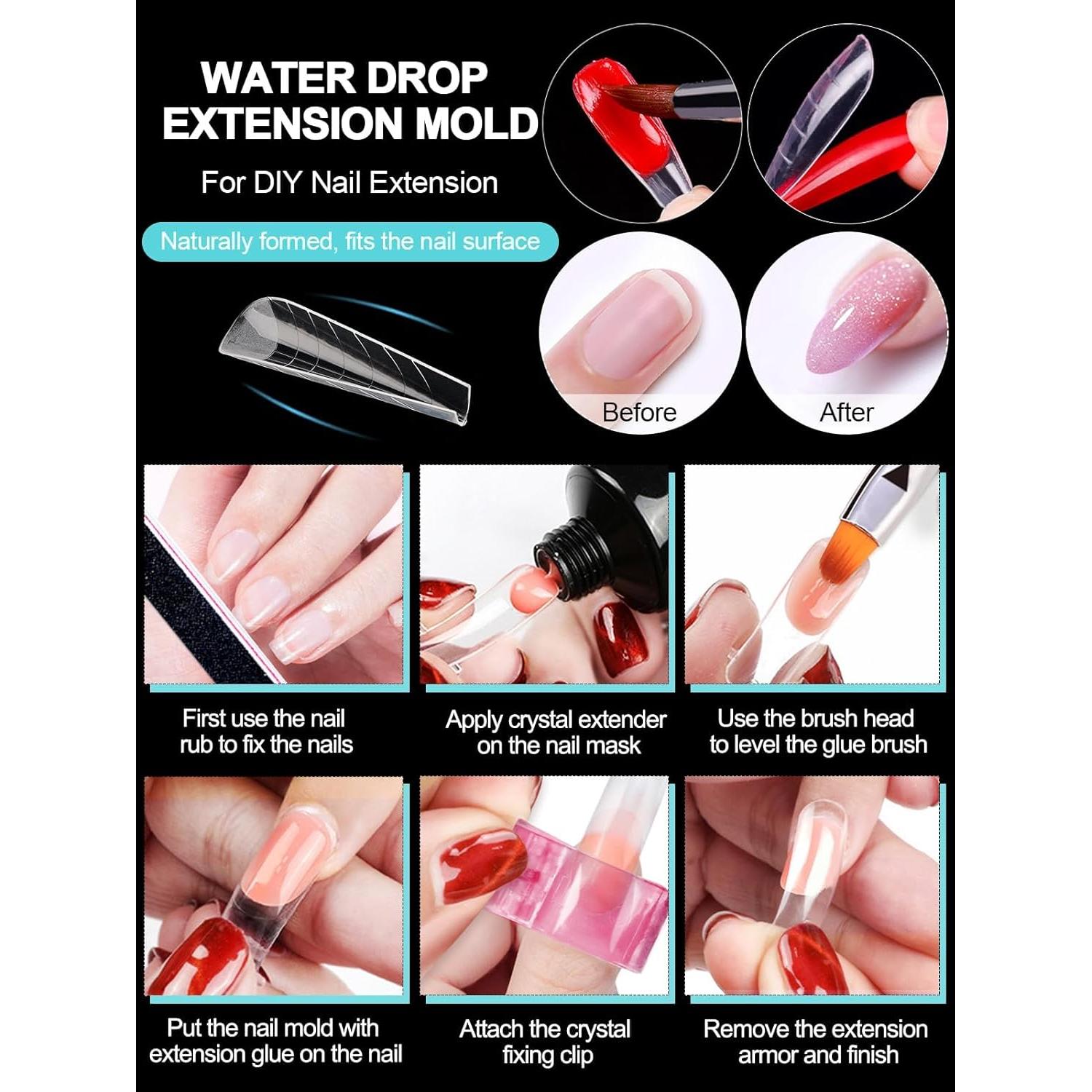 WATER DROP EXTENSION MOLD

For DIY Nail Extension

Naturally formed, fits the nail surface

Before

After

First use the nail rub to fix the nails

Apply crystal extender on the nail mask

Use the brush head to level the glue brush

Put the nail mold with extension glue on the nail

Attach the crystal fixing clip

Remove the extension armor and finish