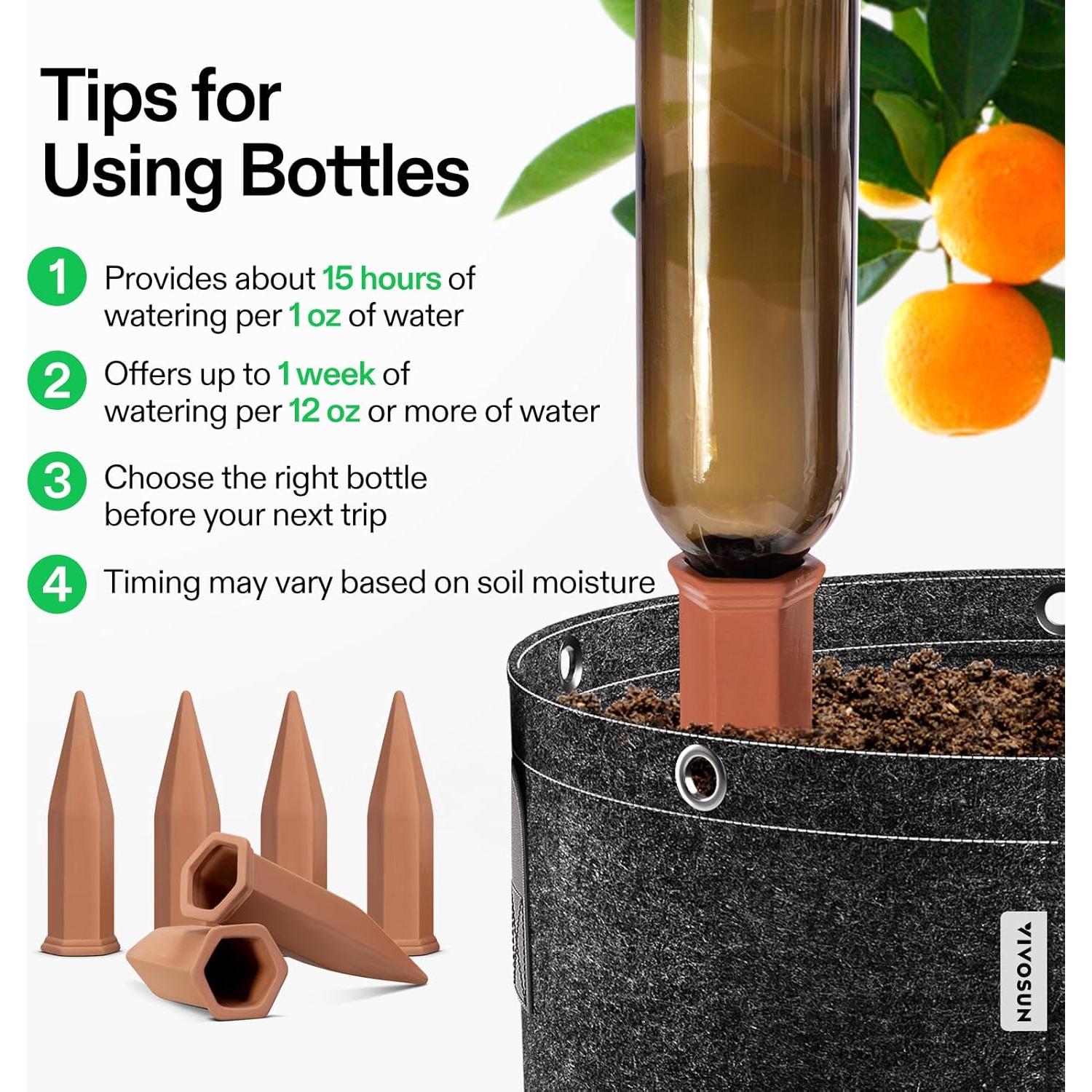 Tips for Using Bottles

1 Provides about 15 hours of watering per 1 oz of water

2 Offers up to 1 week of watering per 12 oz or more of water

3 Choose the right bottle before your next trip

4 Timing may vary based on soil moisture

VIVOSUN