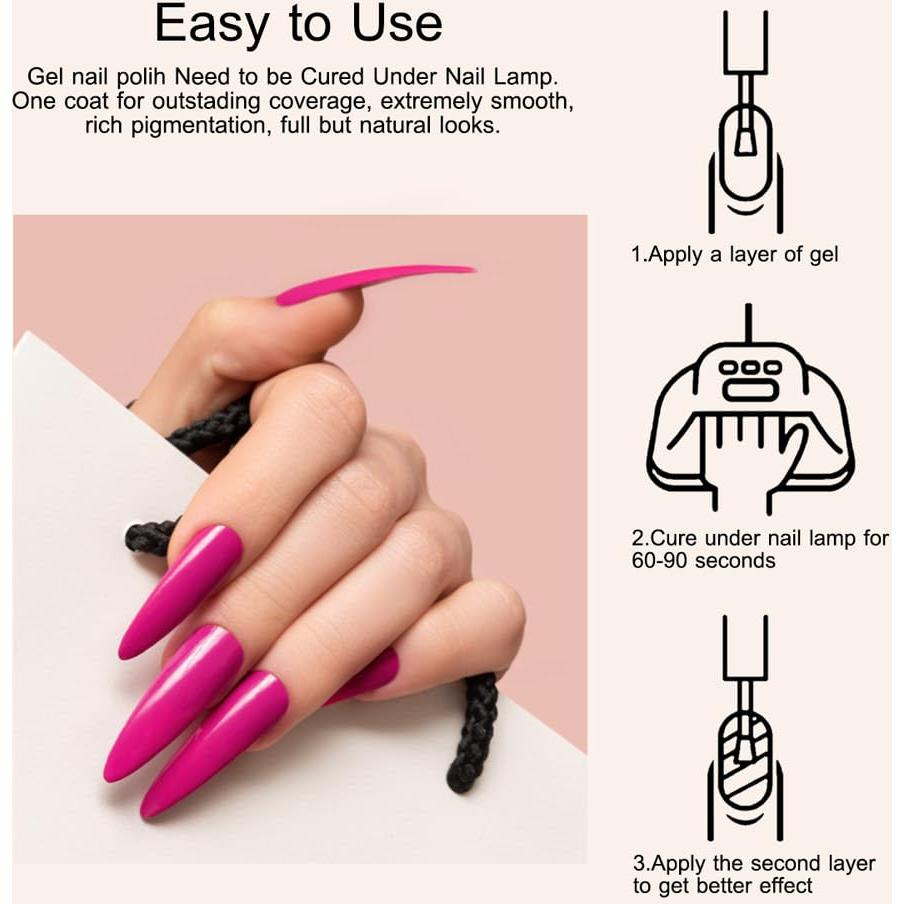 Easy to Use

Gel nail polih Need to be Cured Under Nail Lamp. One coat for outstading coverage, extremely smooth, rich pigmentation, full but natural looks.

1.Apply a layer of gel

2.Cure under nail lamp for 60-90 seconds

3.Apply the second layer to get better effect