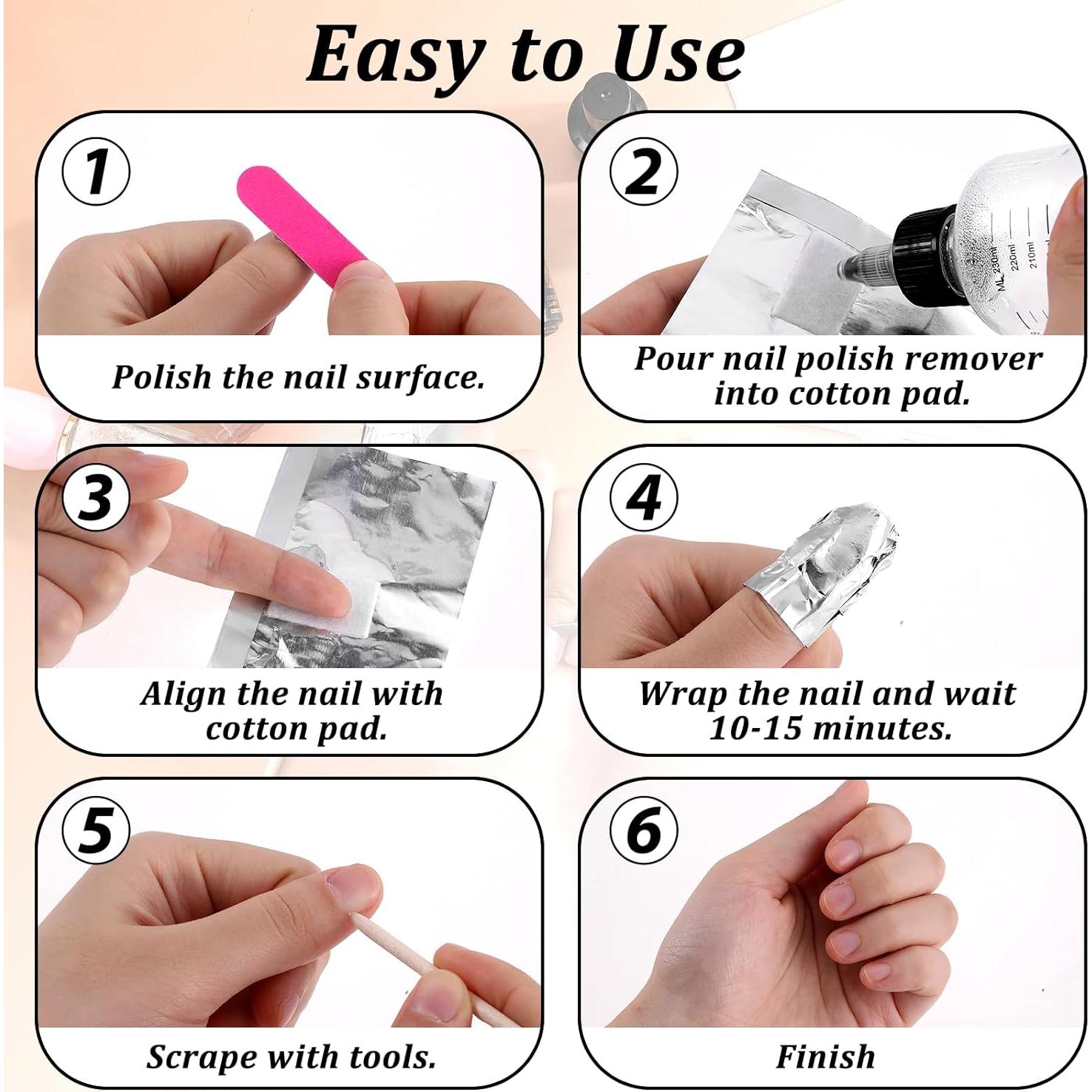 Easy to Use

1

Polish the nail surface.

2

ML 230ml 220ml 210ml

Pour nail polish remover into cotton pad.

3

Align the nail with cotton pad.

4

Wrap the nail and wait 10-15 minutes.

5

Scrape with tools.

6

Finish