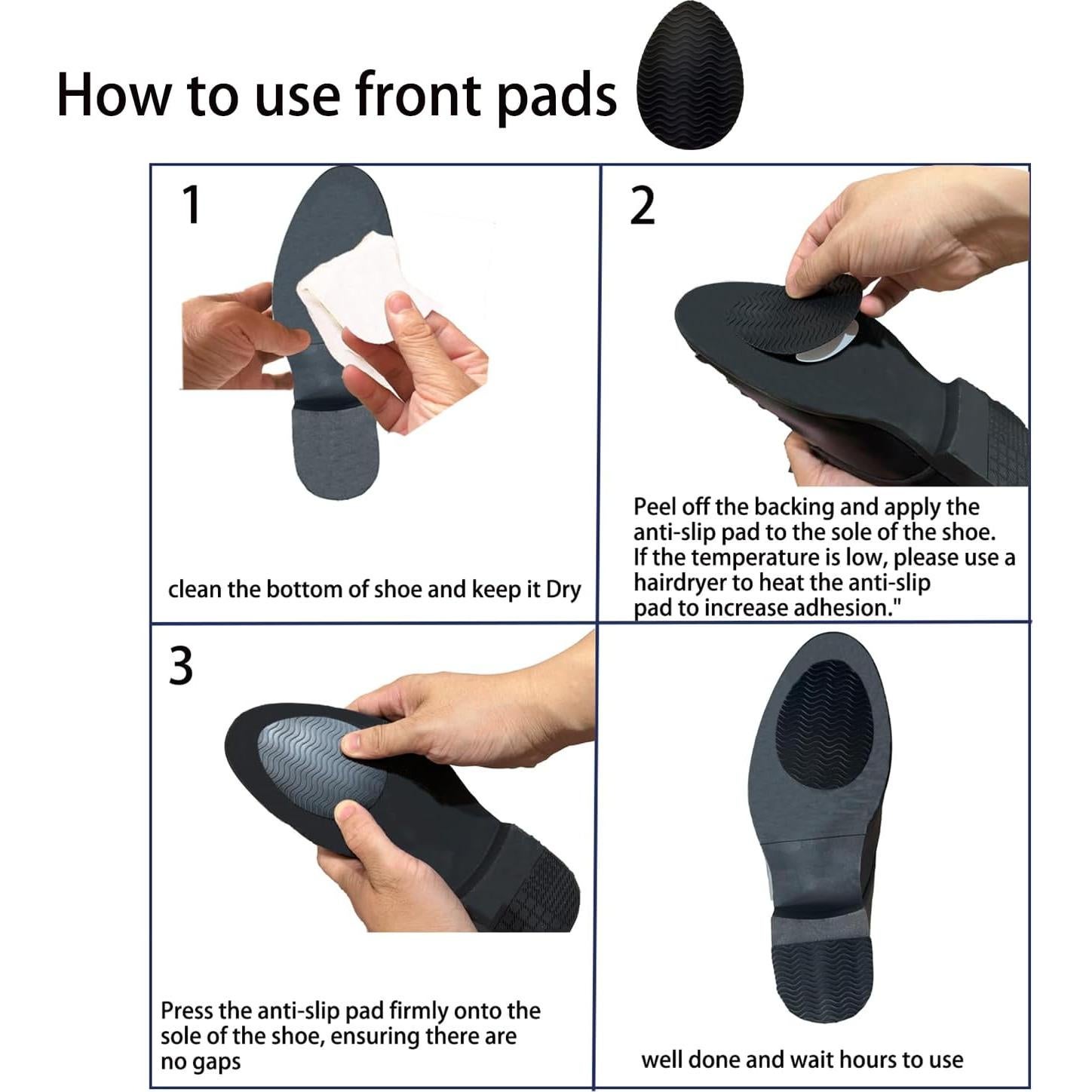 How to use front pads

1

clean the bottom of shoe and keep it Dry

2

Peel off the backing and apply the anti-slip pad to the sole of the shoe. If the temperature is low, please use a hairdryer to heat the anti-slip pad to increase adhesion."

3

Press the anti-slip pad firmly onto the sole of the shoe, ensuring there are no gaps

well done and wait hours to use