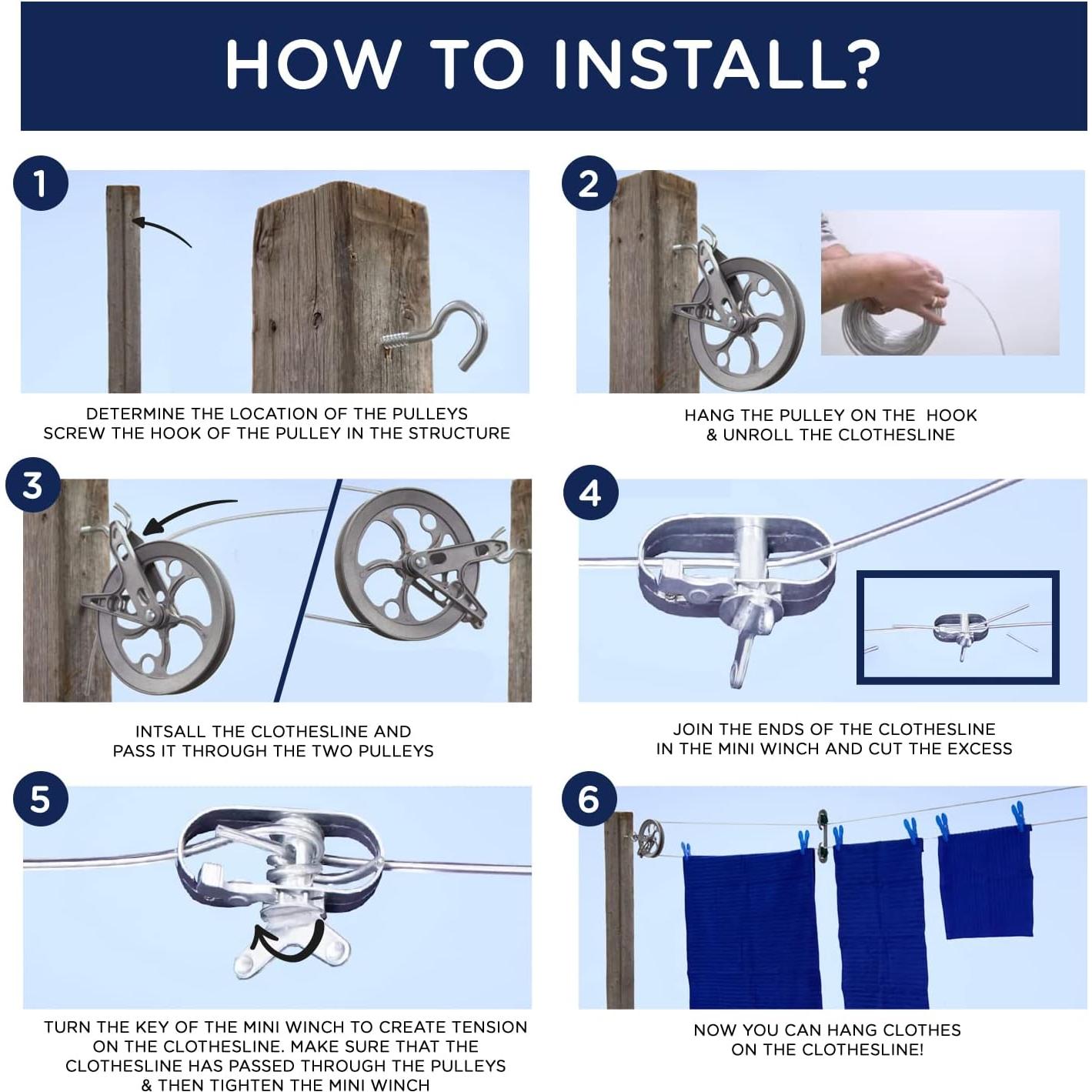 HOW TO INSTALL?

1

DETERMINE THE LOCATION OF THE PULLEYS
SCREW THE HOOK OF THE PULLEY IN THE STRUCTURE

2

HANG THE PULLEY ON THE HOOK
& UNROLL THE CLOTHESLINE

3

INTSALL THE CLOTHESLINE AND
PASS IT THROUGH THE TWO PULLEYS

4

JOIN THE ENDS OF THE CLOTHESLINE
IN THE MINI WINCH AND CUT THE EXCESS

5

TURN THE KEY OF THE MINI WINCH TO CREATE TENSION ON THE CLOTHESLINE. MAKE SURE THAT THE CLOTHESLINE HAS PASSED THROUGH THE PULLEYS & THEN TIGHTEN THE MINI WINCH

6

NOW YOU CAN HANG CLOTHES
ON THE CLOTHESLINE!