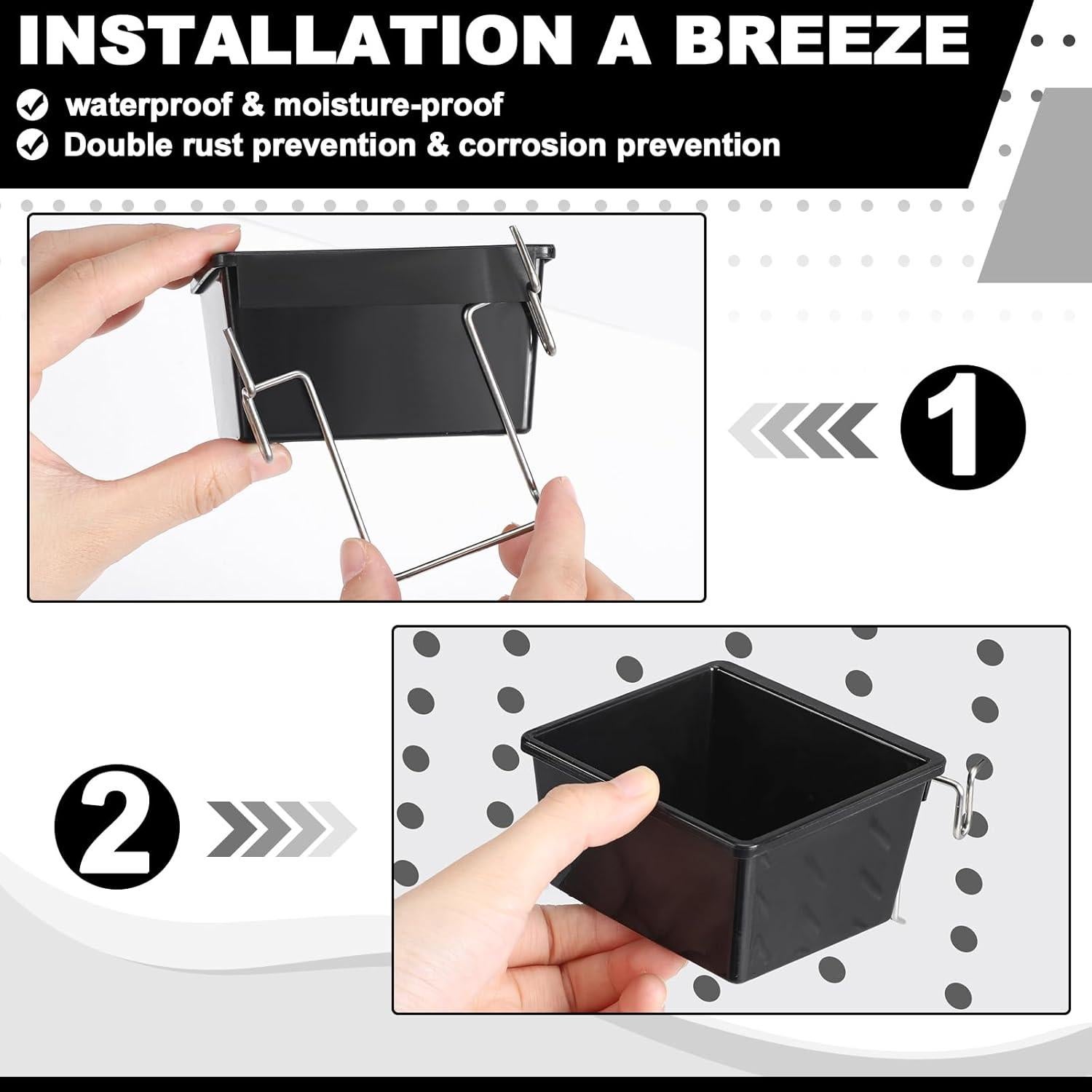 INSTALLATION A BREEZE

waterproof & moisture-proof

Double rust prevention & corrosion prevention

1

2