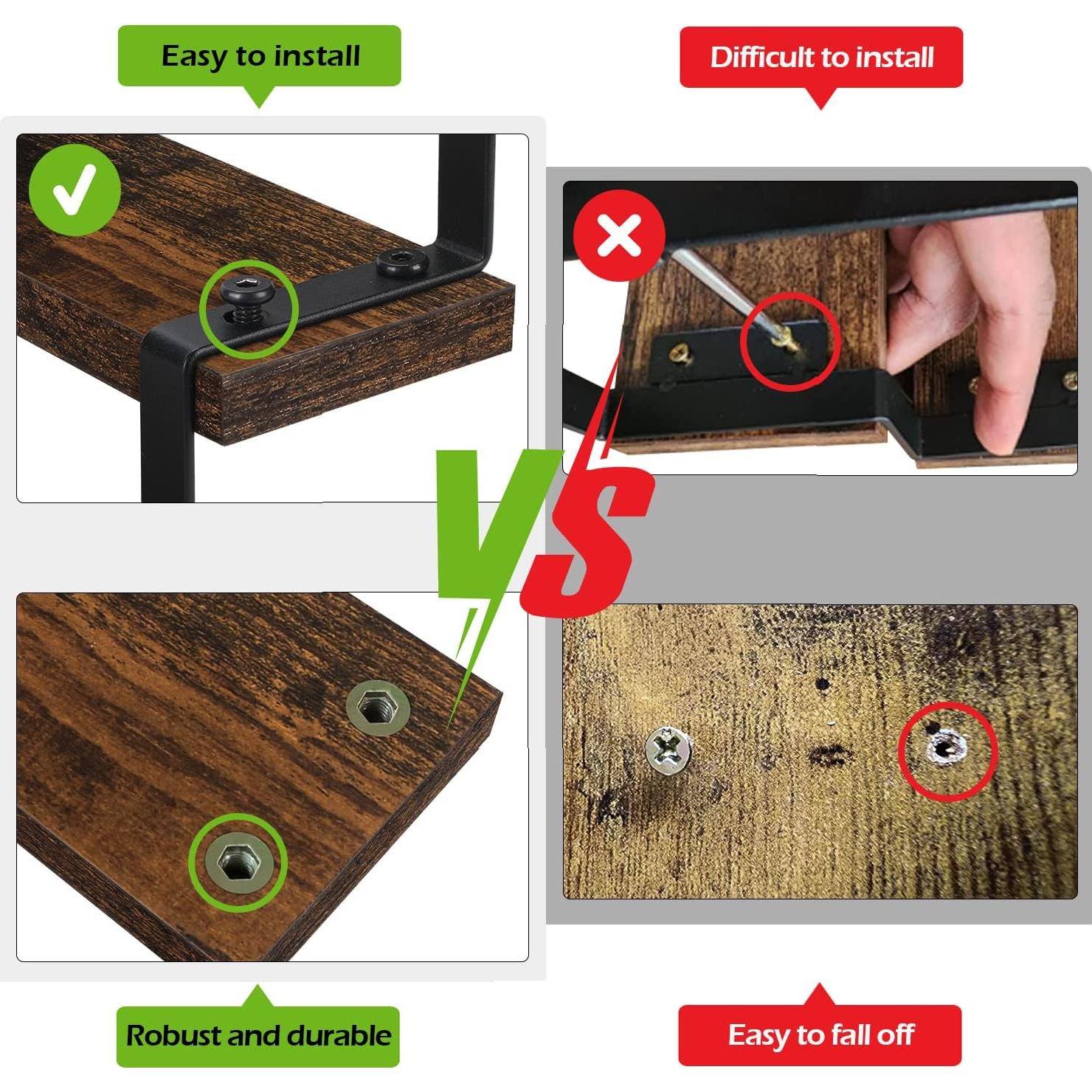 Easy to install

Difficult to install

VS

Robust and durable

Easy to fall off