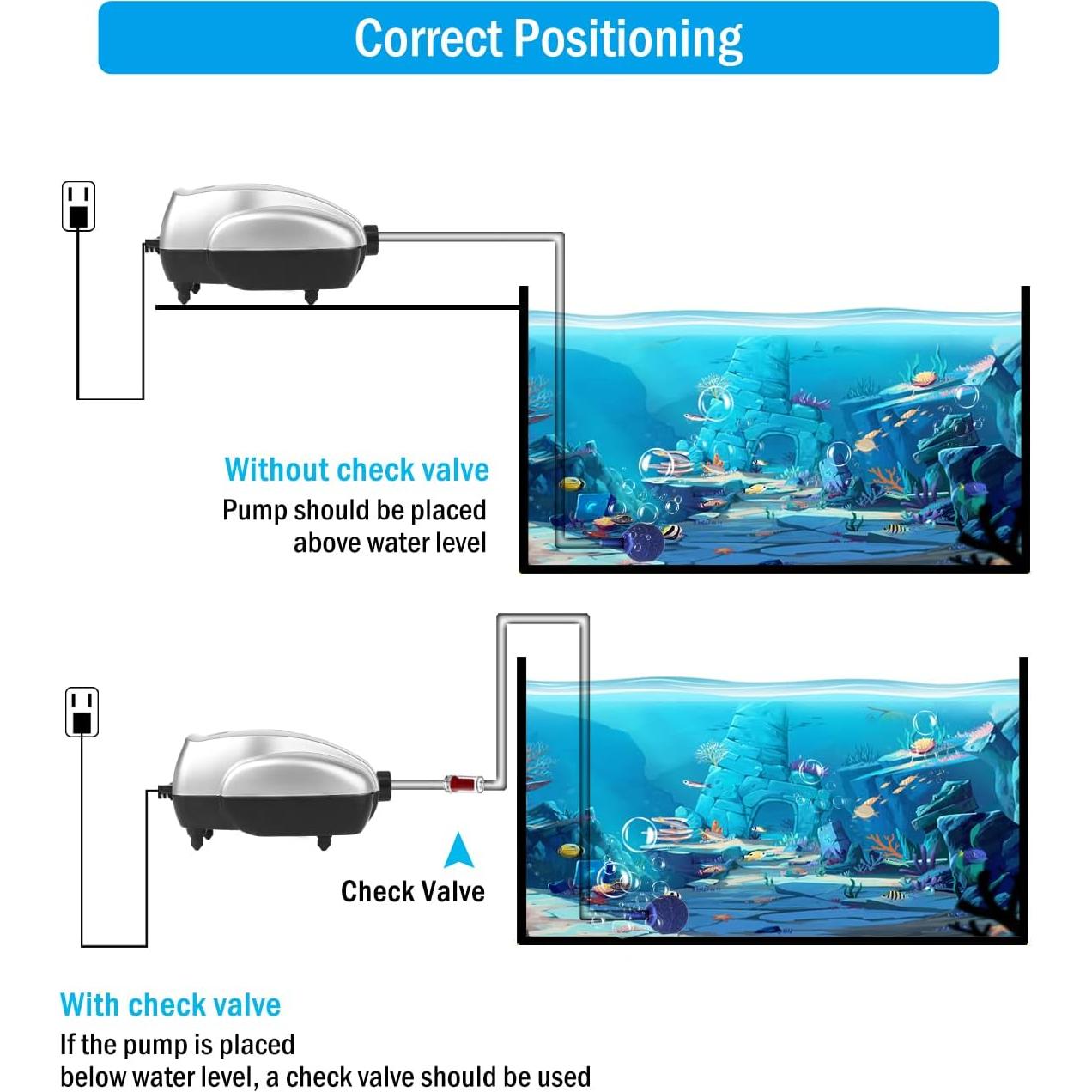 Correct Positioning

Without check valve
Pump should be placed above water level

Check Valve

With check valve
If the pump is placed below water level, a check valve should be used