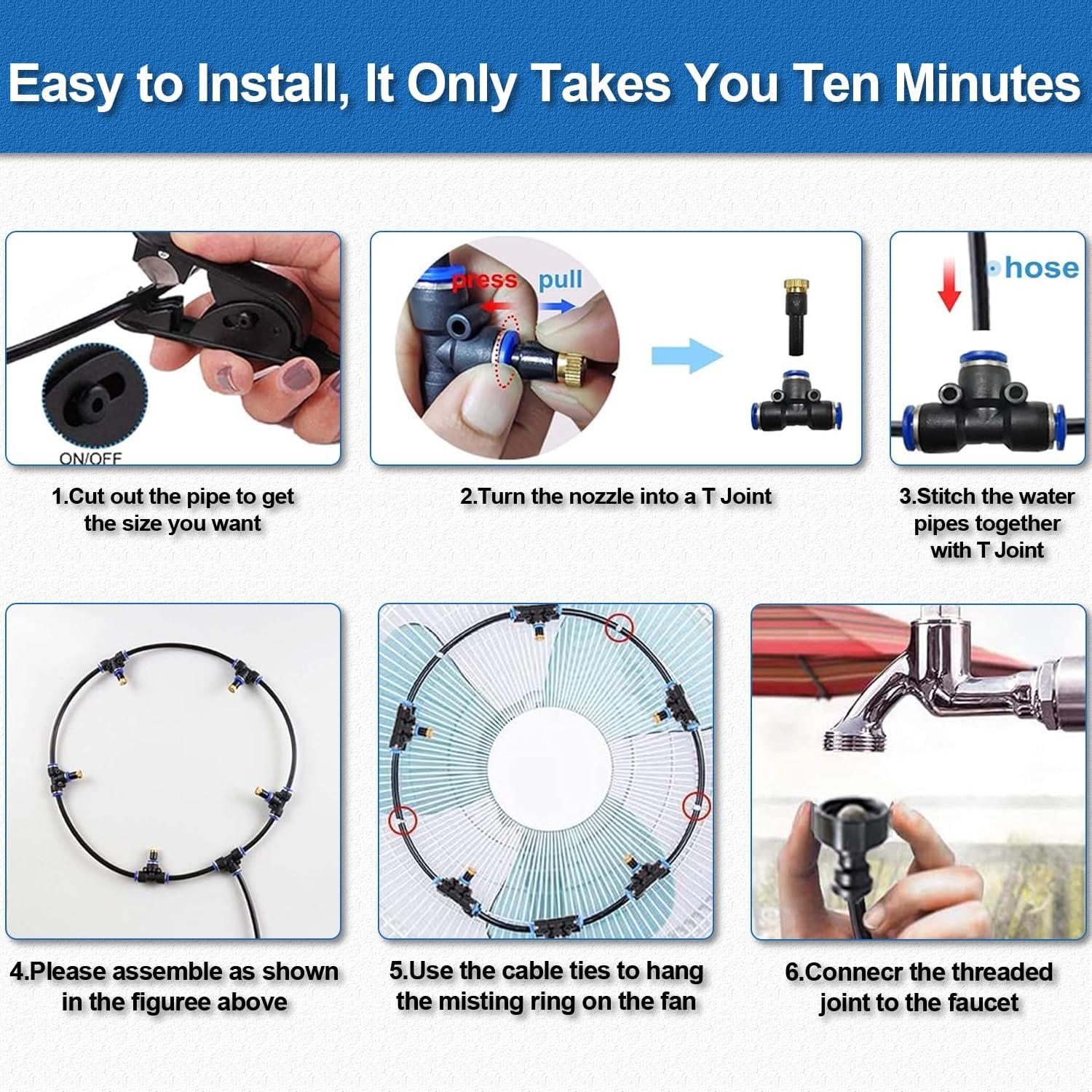 Easy to Install, It Only Takes You Ten Minutes

ON/OFF

press pull

hose

1.Cut out the pipe to get the size you want

2.Turn the nozzle into a T Joint

3.Stitch the water pipes together with T Joint

4.Please assemble as shown in the figuree above

5.Use the cable ties to hang the misting ring on the fan

6.Connecr the threaded joint to the faucet