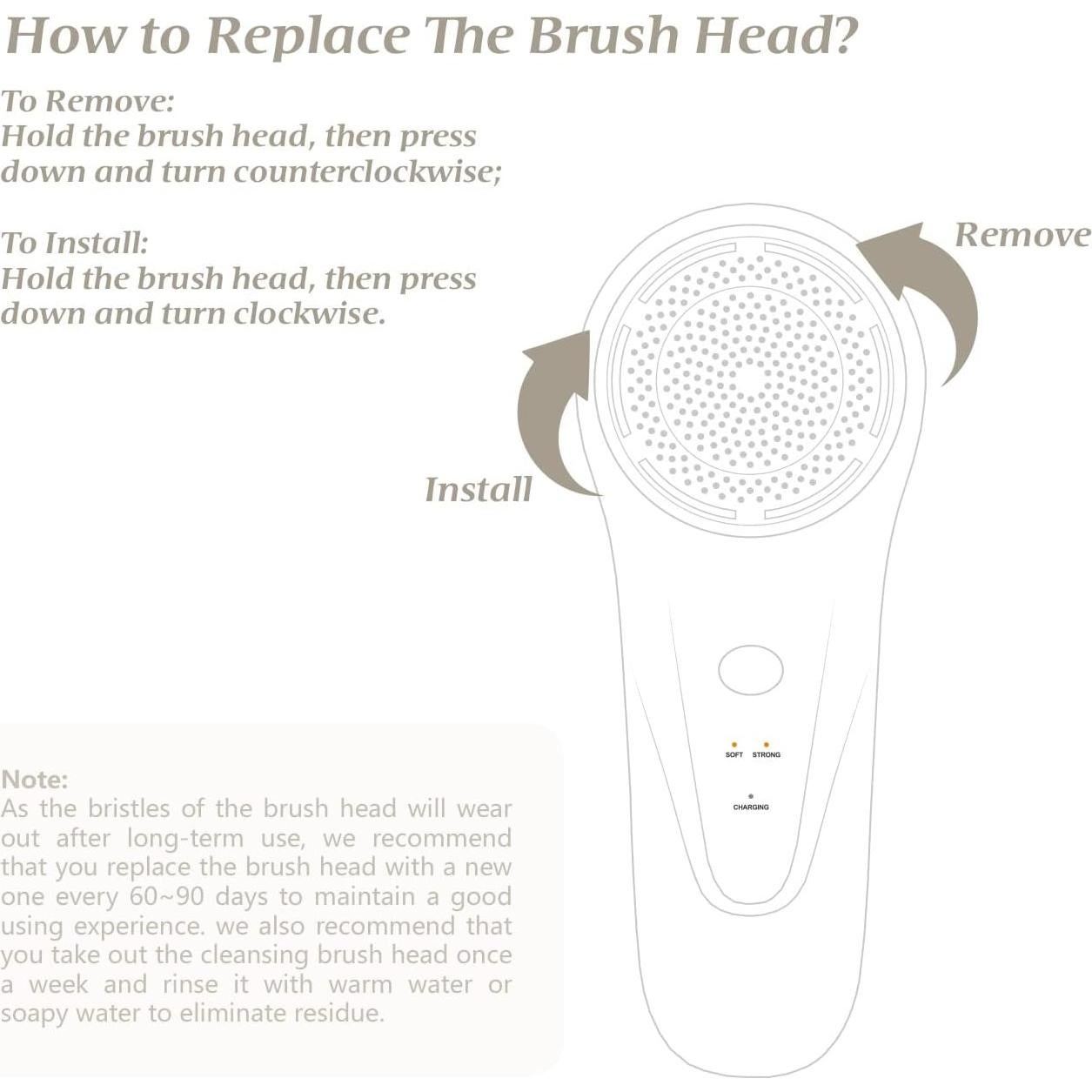 How to Replace The Brush Head?

To Remove:
Hold the brush head, then press down and turn counterclockwise;

To Install:
Hold the brush head, then press down and turn clockwise.

Remove

Install

SOFT STRONG

CHARGING

Note:
As the bristles of the brush head will wear out after long-term use, we recommend that you replace the brush head with a new one every 60~90 days to maintain a good using experience. we also recommend that you take out the cleansing brush head once a week and rinse it with warm water or soapy water to eliminate residue.