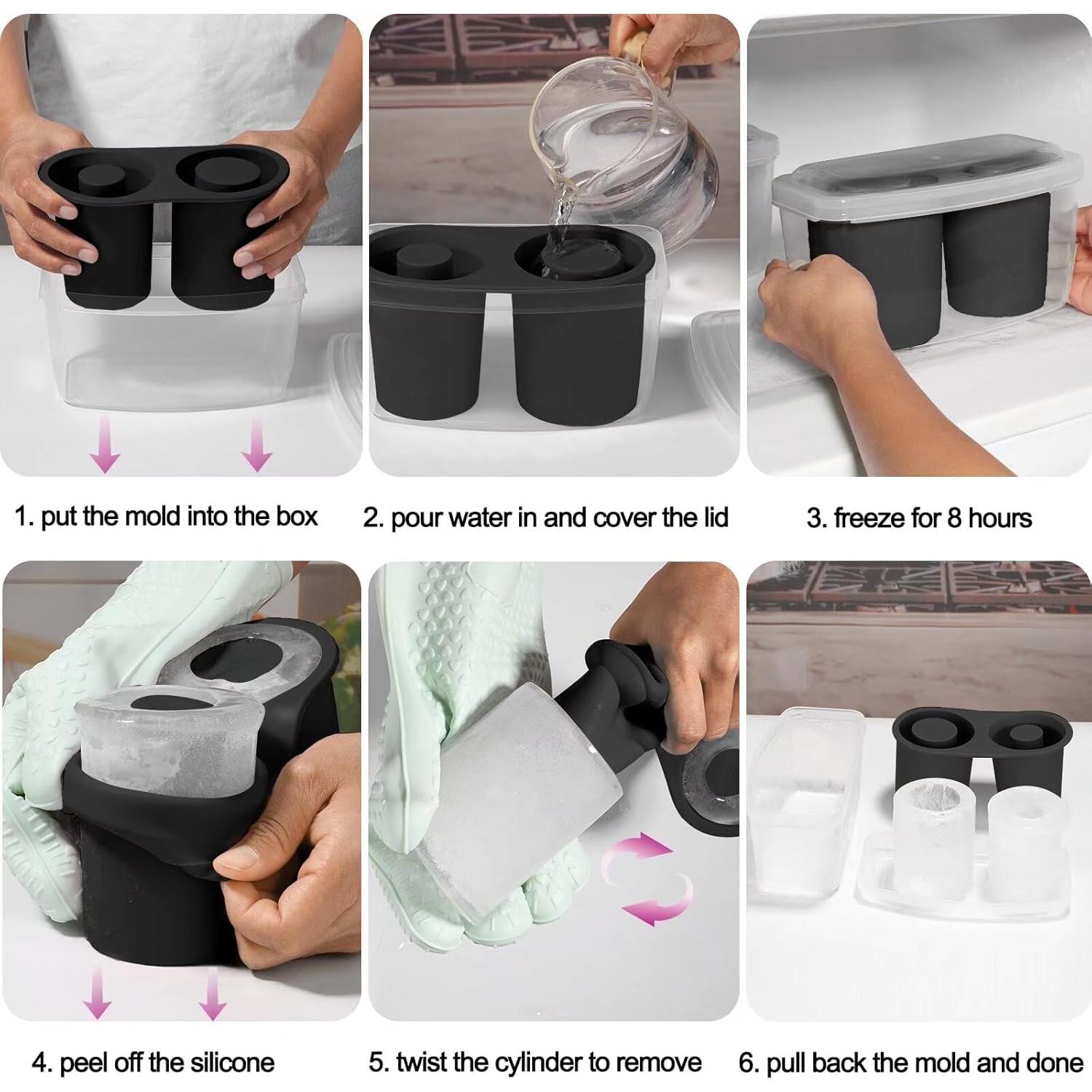 1. put the mold into the box

2. pour water in and cover the lid

3. freeze for 8 hours

4. peel off the silicone

5. twist the cylinder to remove

6. pull back the mold and done