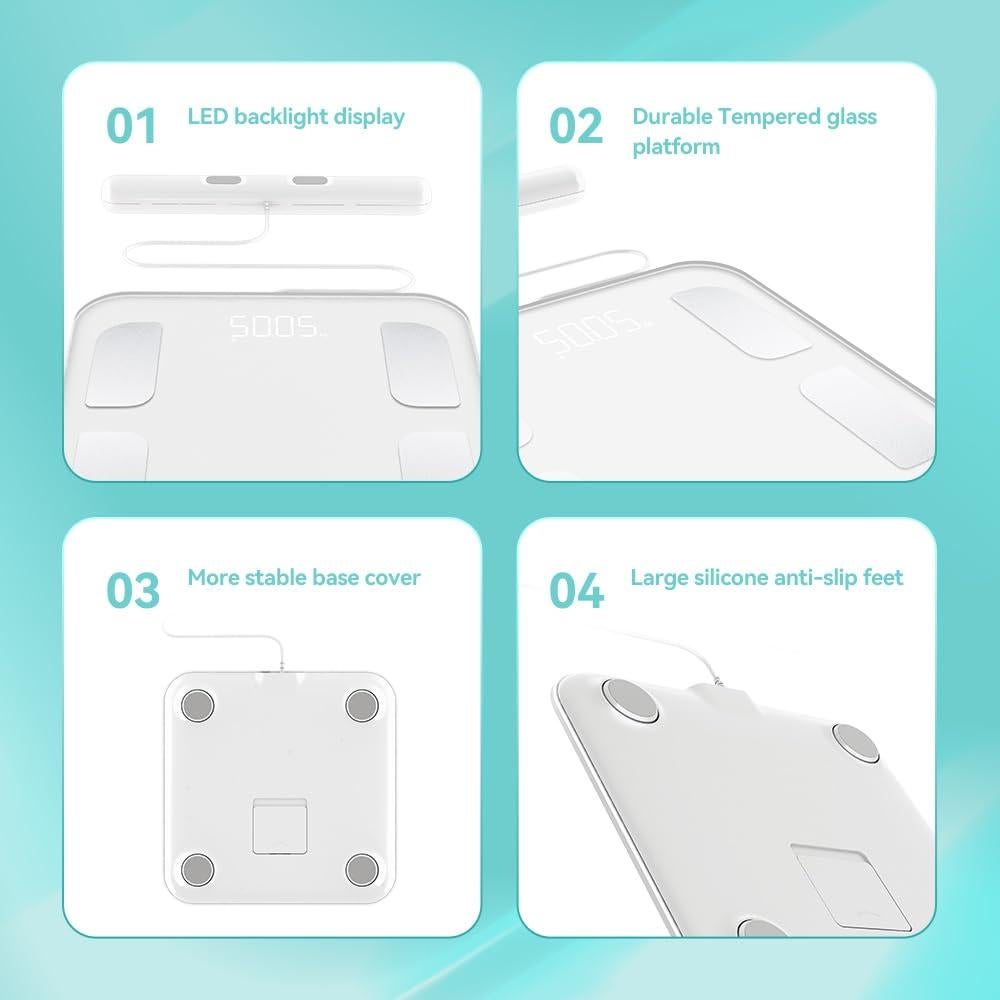 01 LED backlight display

500.5

02 Durable Tempered glass platform

500.5

03 More stable base cover

04 Large silicone anti-slip feet