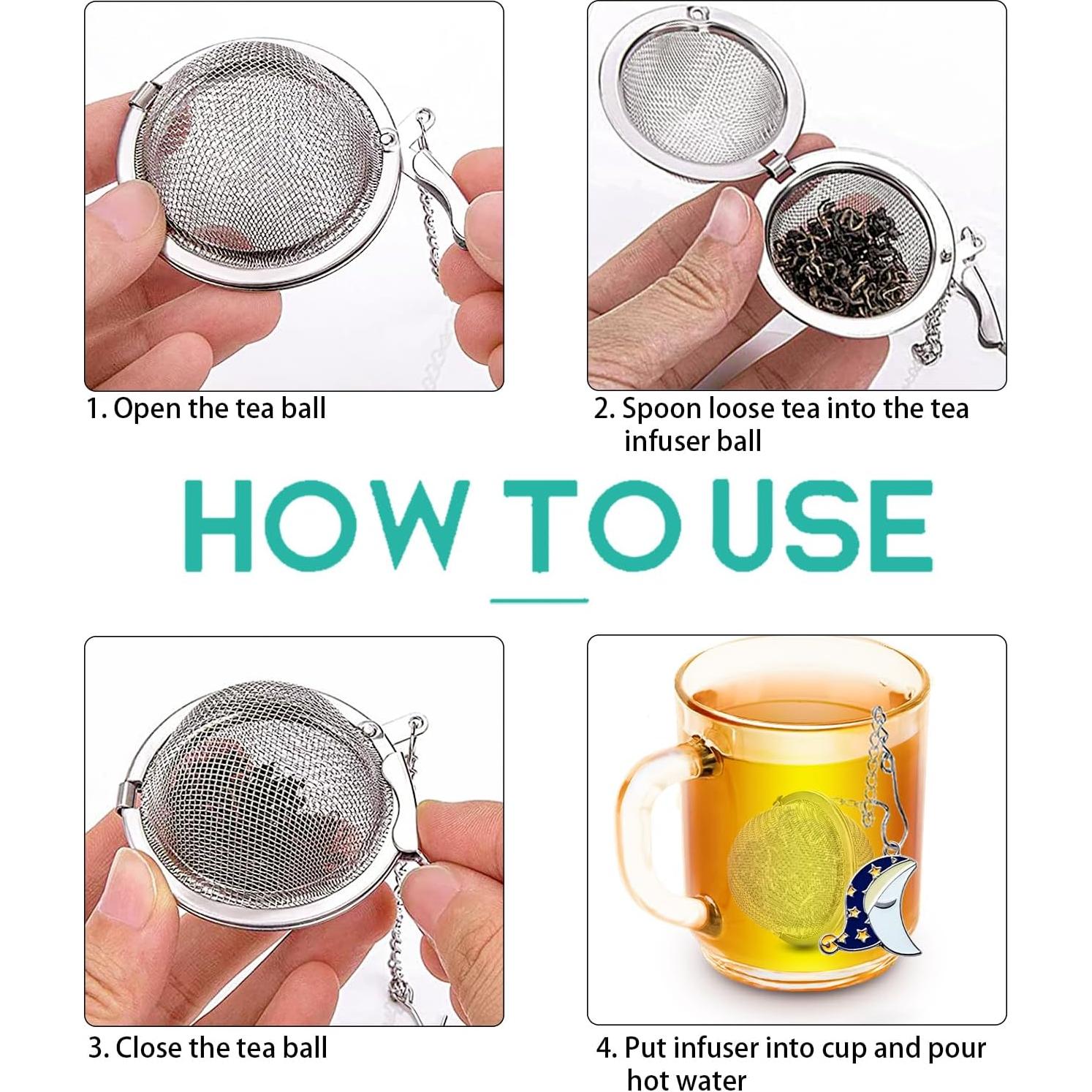 1. Open the tea ball

2. Spoon loose tea into the tea infuser ball

HOW TO USE

3. Close the tea ball

4. Put infuser into cup and pour hot water