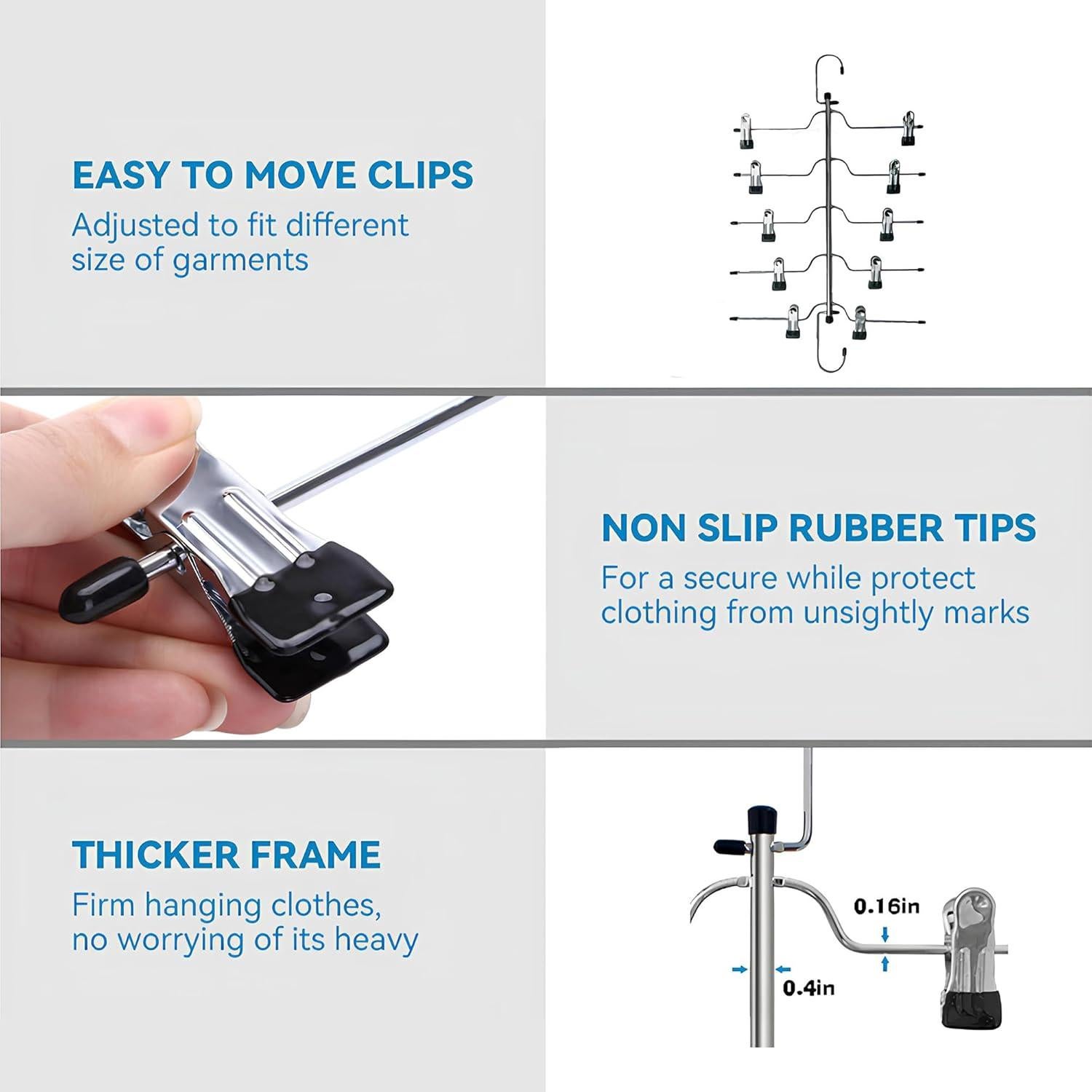 EASY TO MOVE CLIPS
Adjusted to fit different size of garments

NON SLIP RUBBER TIPS
For a secure while protect clothing from unsightly marks

THICKER FRAME
Firm hanging clothes, no worrying of its heavy

0.16in
0.4in