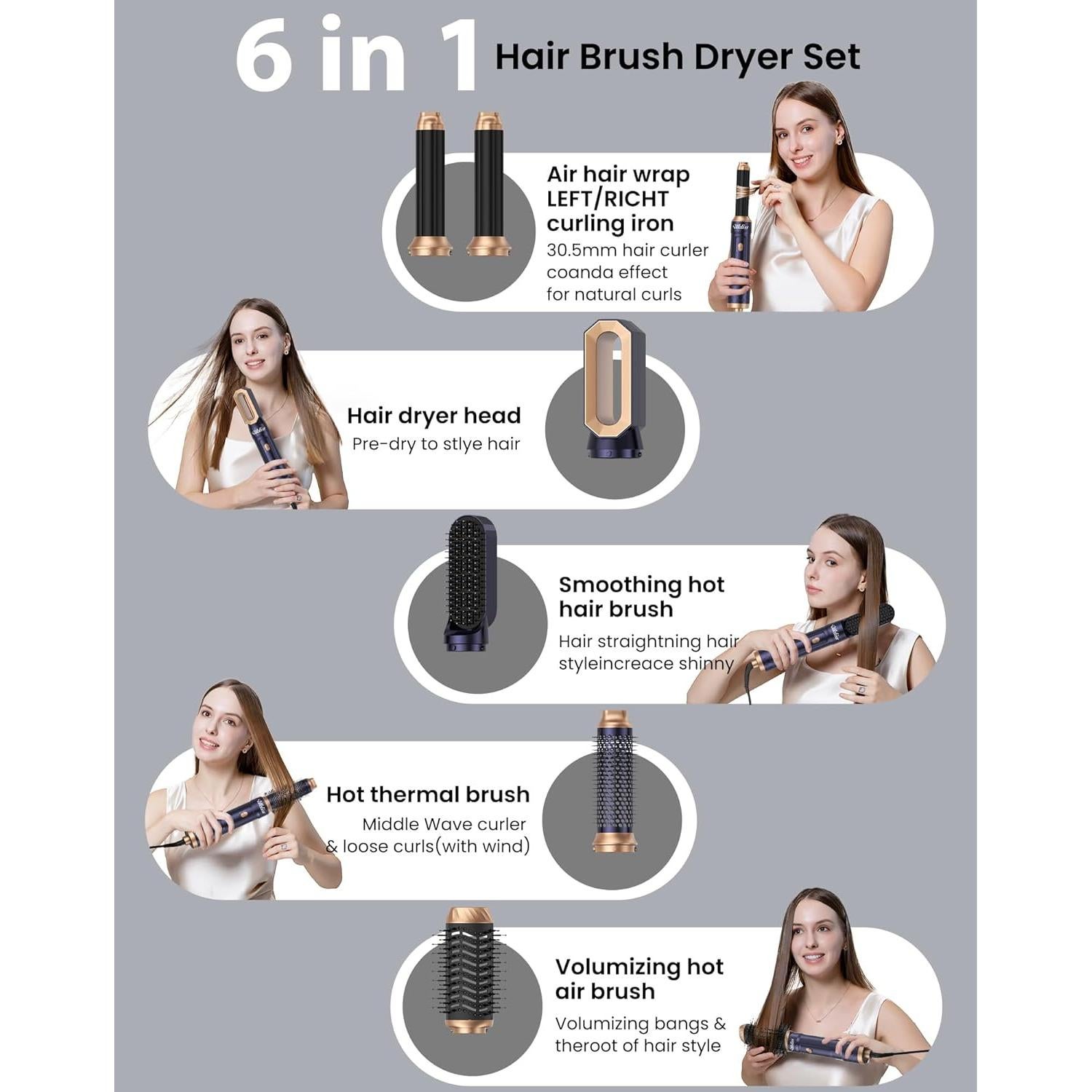 6 in 1 Hair Brush Dryer Set

Air hair wrap LEFT/RICHT curling iron
30.5mm hair curler coanda effect for natural curls

Hair dryer head
Pre-dry to stlye hair

Smoothing hot hair brush
Hair straightning hair styleincreace shinny

Hot thermal brush
Middle Wave curler & loose curls(with wind)

Volumizing hot air brush
Volumizing bangs & theroot of hair style