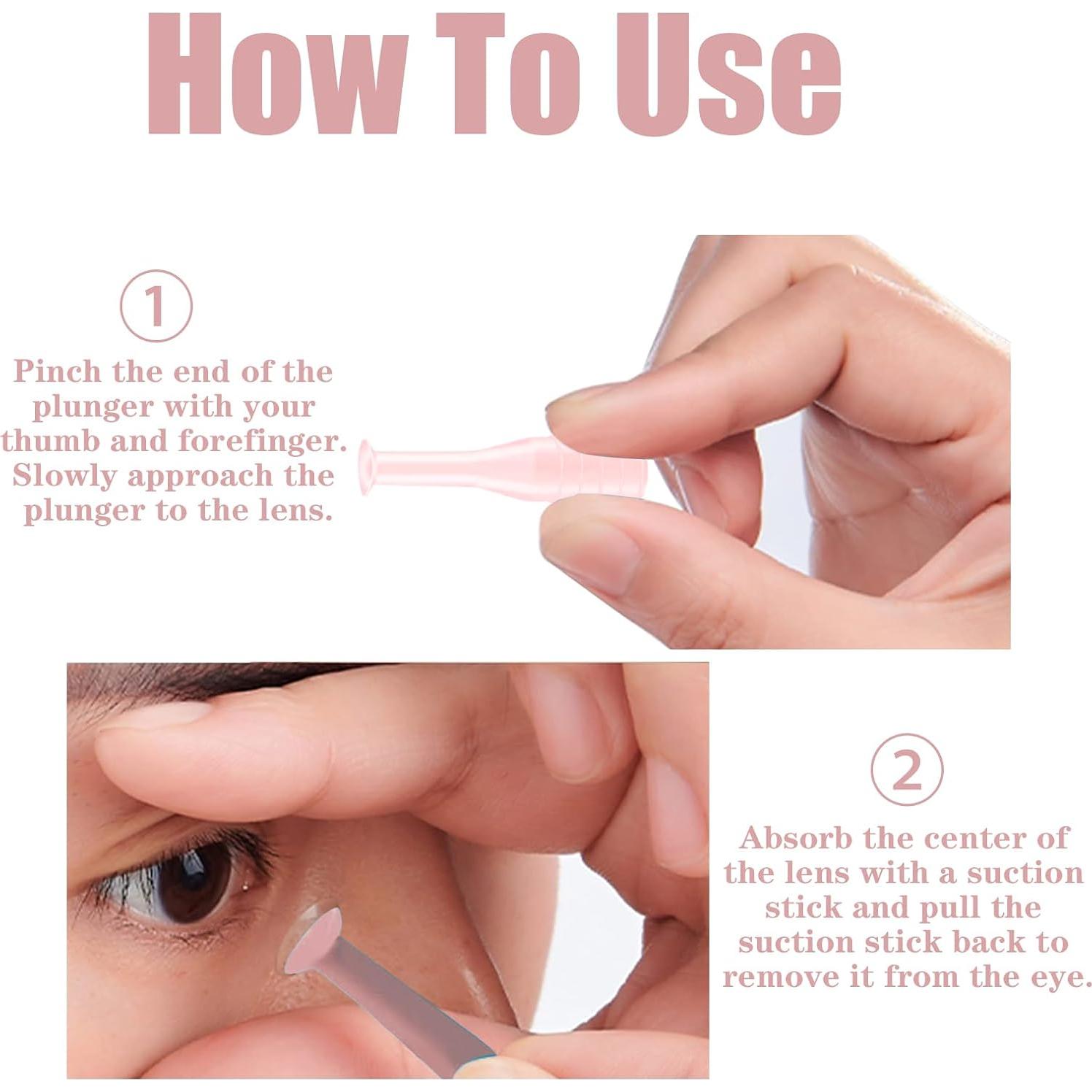 How To Use

①

Pinch the end of the plunger with your thumb and forefinger. Slowly approach the plunger to the lens.

②

Absorb the center of the lens with a suction stick and pull the suction stick back to remove it from the eye.