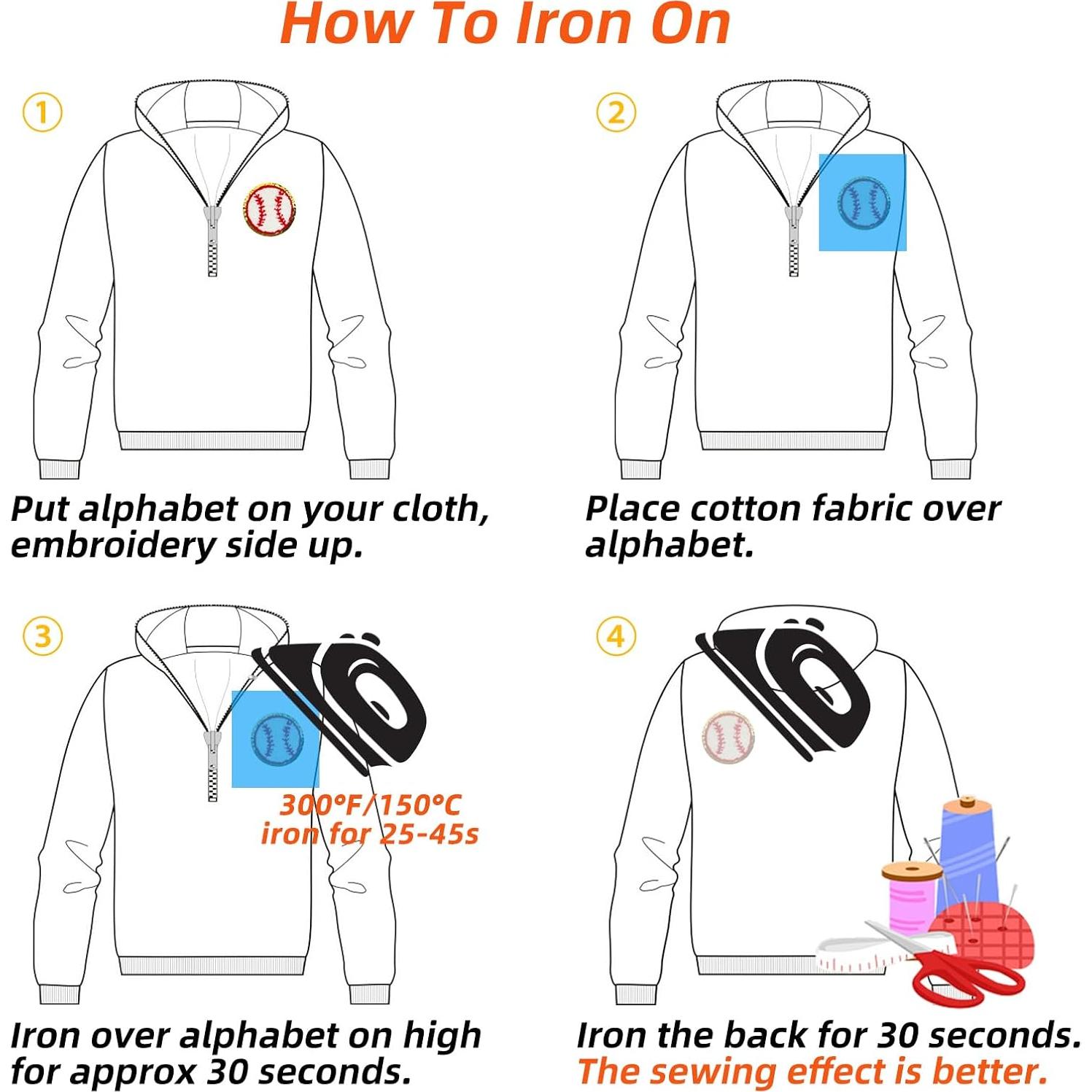 How To Iron On

1

Put alphabet on your cloth, embroidery side up.

2

Place cotton fabric over alphabet.

3

300°F/150°C iron for 25-45s

Iron over alphabet on high for approx 30 seconds.

4

Iron the back for 30 seconds. The sewing effect is better.