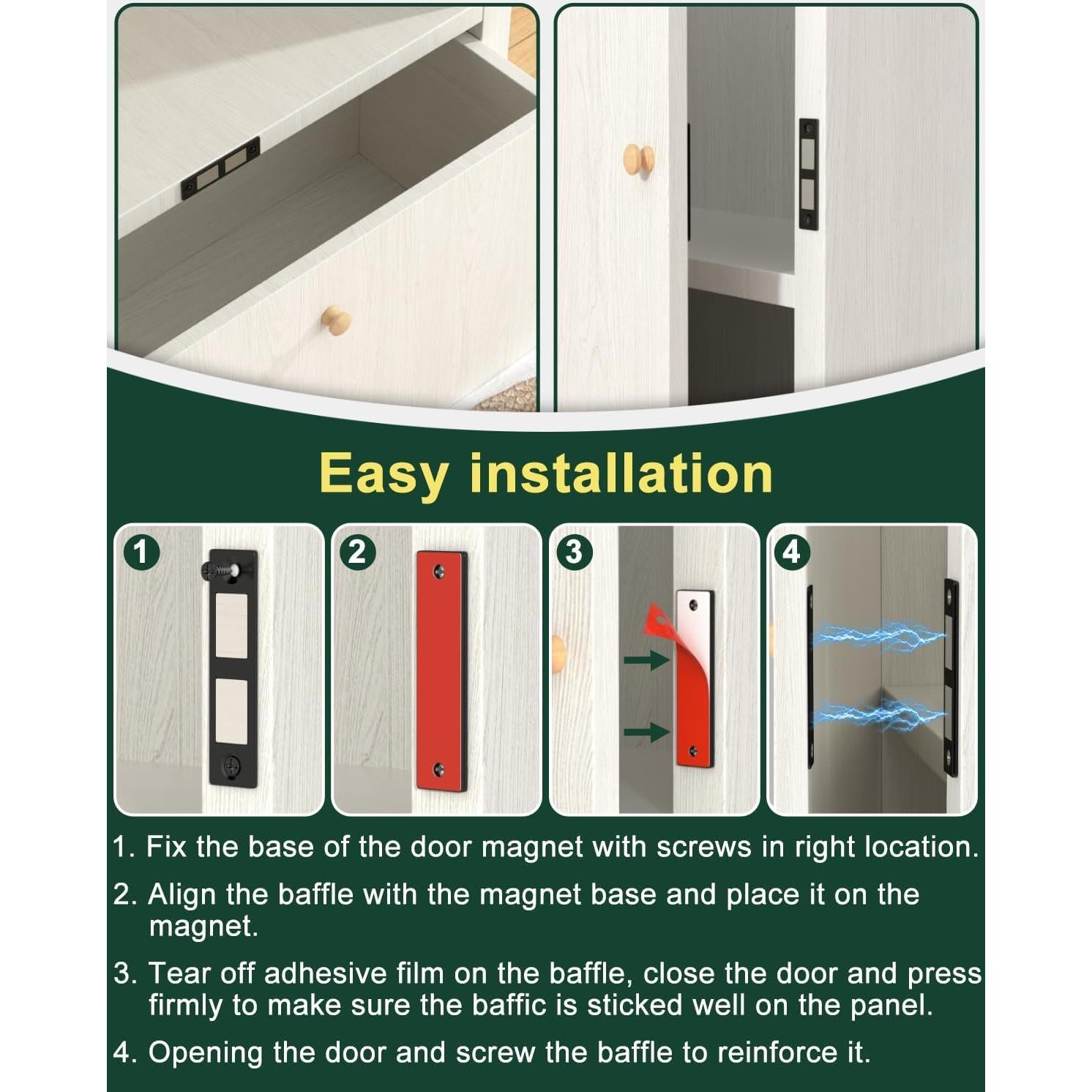 Easy installation

1

2

3

4

1. Fix the base of the door magnet with screws in right location.

2. Align the baffle with the magnet base and place it on the magnet.

3. Tear off adhesive film on the baffle, close the door and press firmly to make sure the baffic is sticked well on the panel.

4. Opening the door and screw the baffle to reinforce it.