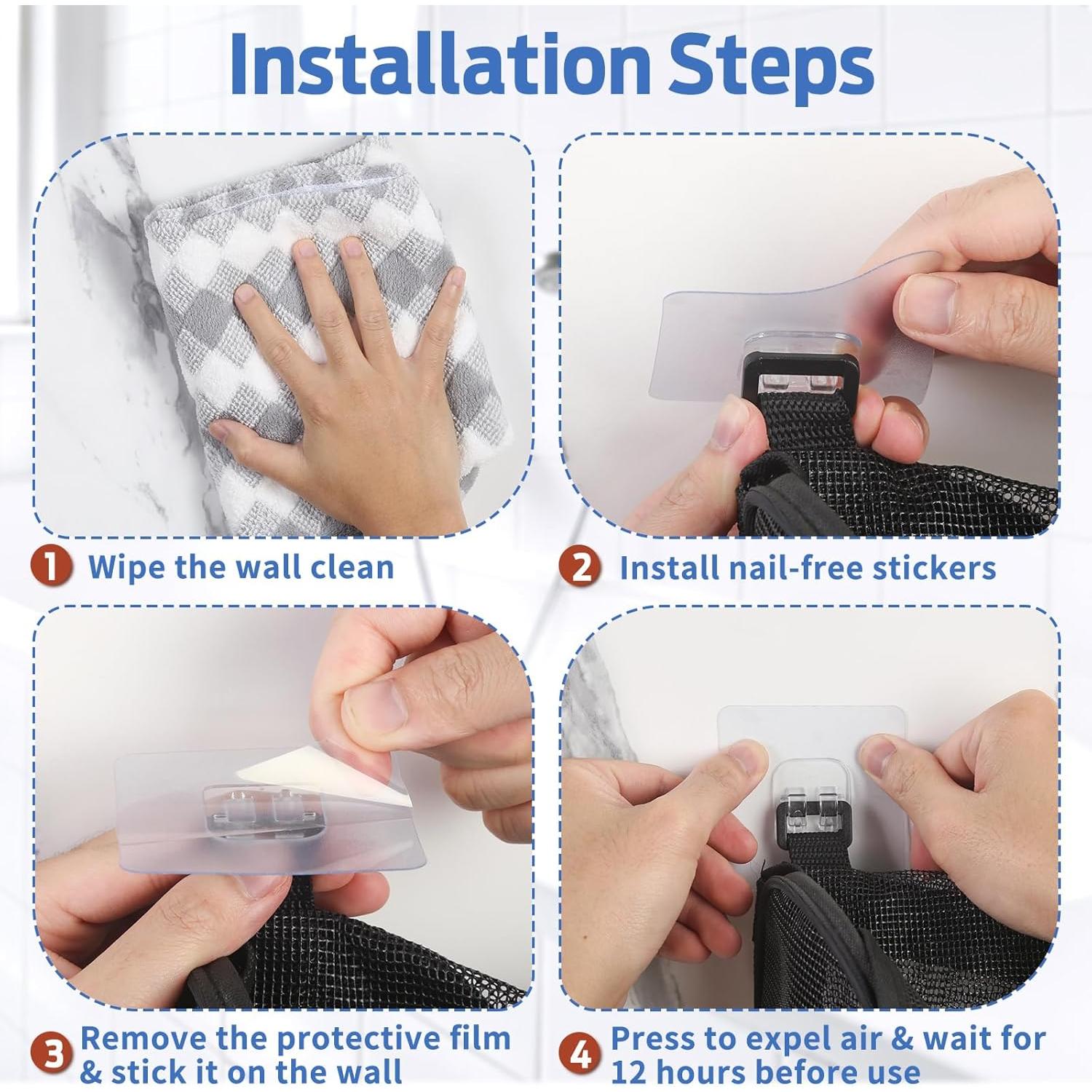 Installation Steps

1 Wipe the wall clean

2 Install nail-free stickers

3 Remove the protective film & stick it on the wall

4 Press to expel air & wait for 12 hours before use