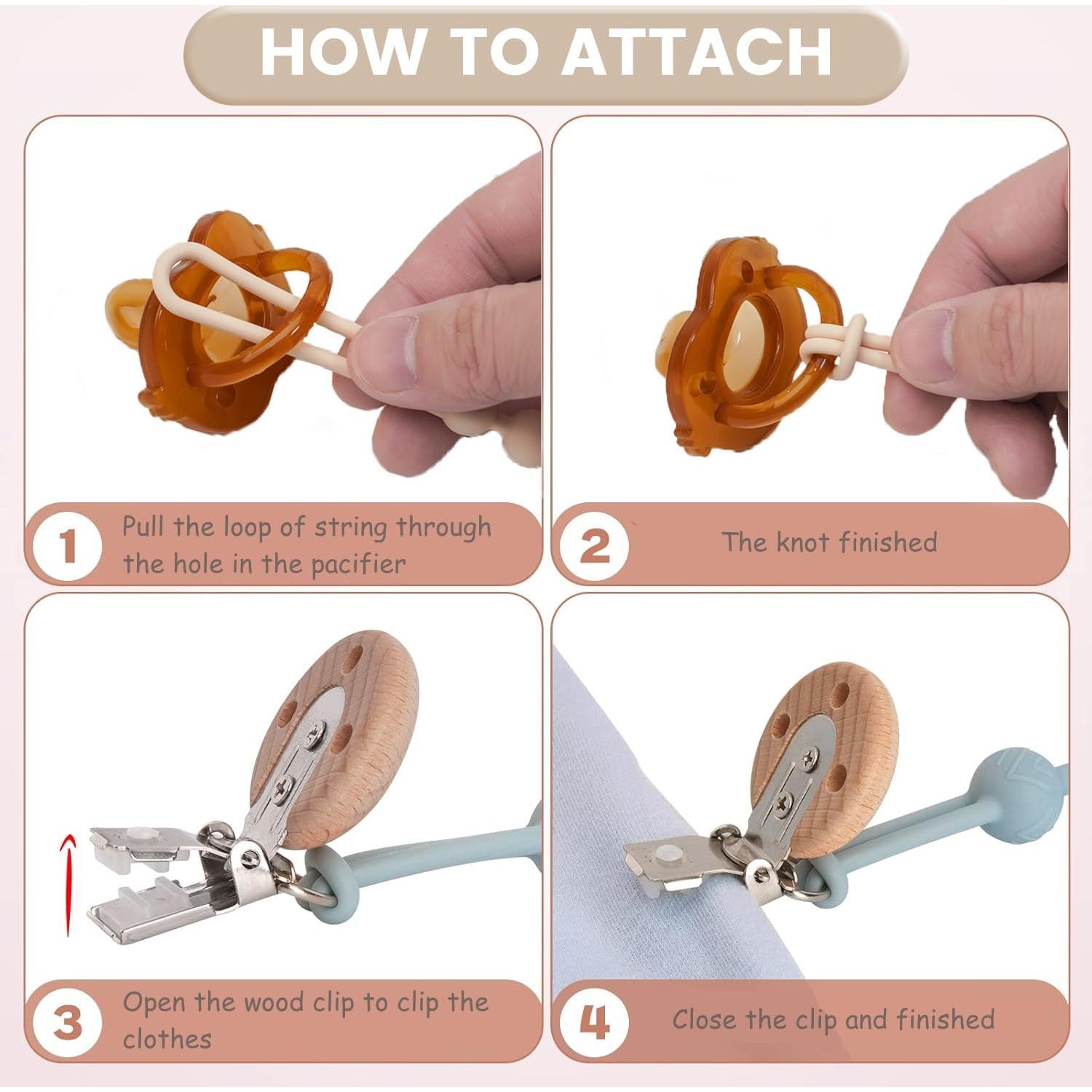 HOW TO ATTACH

1 Pull the loop of string through the hole in the pacifier

2 The knot finished

3 Open the wood clip to clip the clothes

4 Close the clip and finished