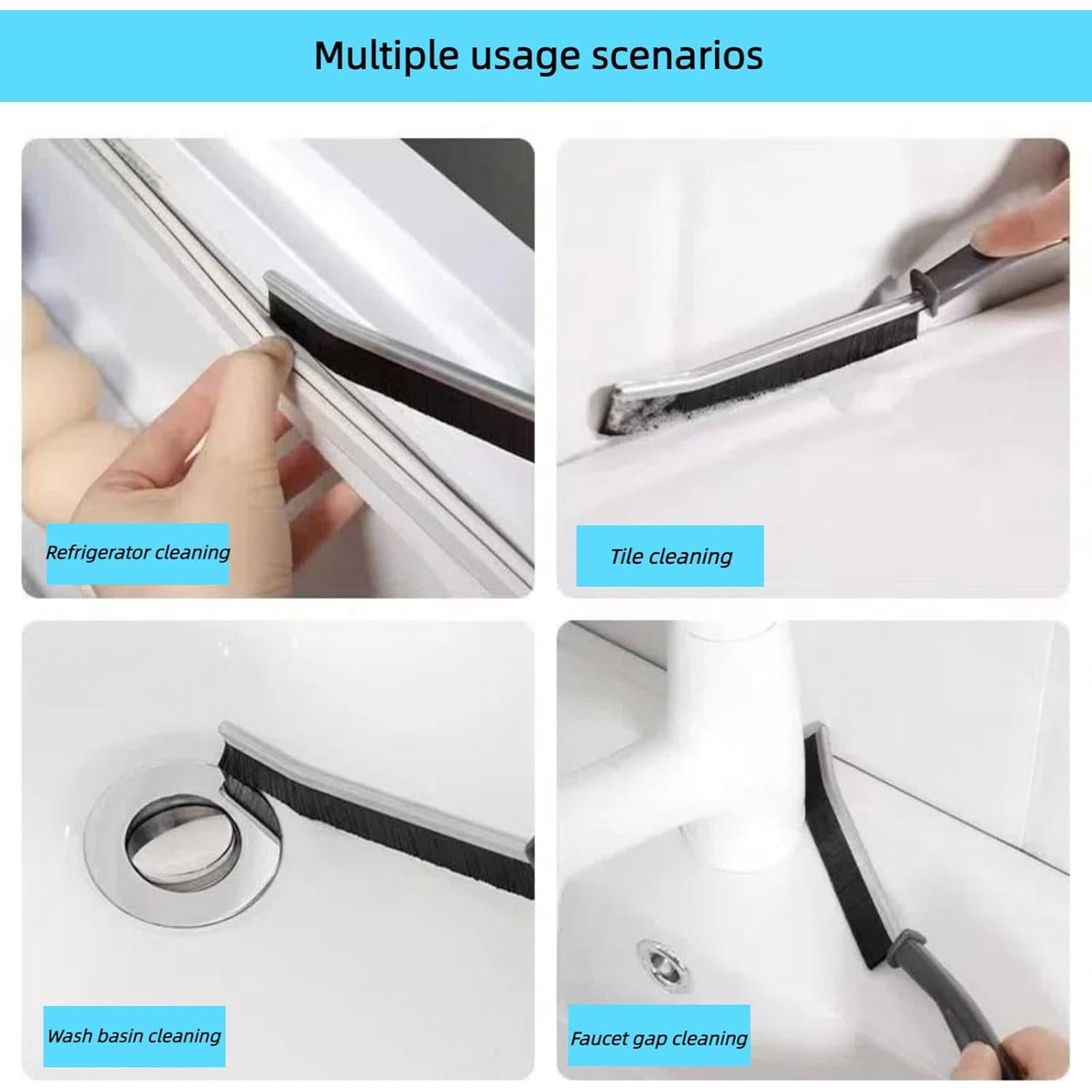 Multiple usage scenarios

Refrigerator cleaning

Tile cleaning

Wash basin cleaning

Faucet gap cleaning