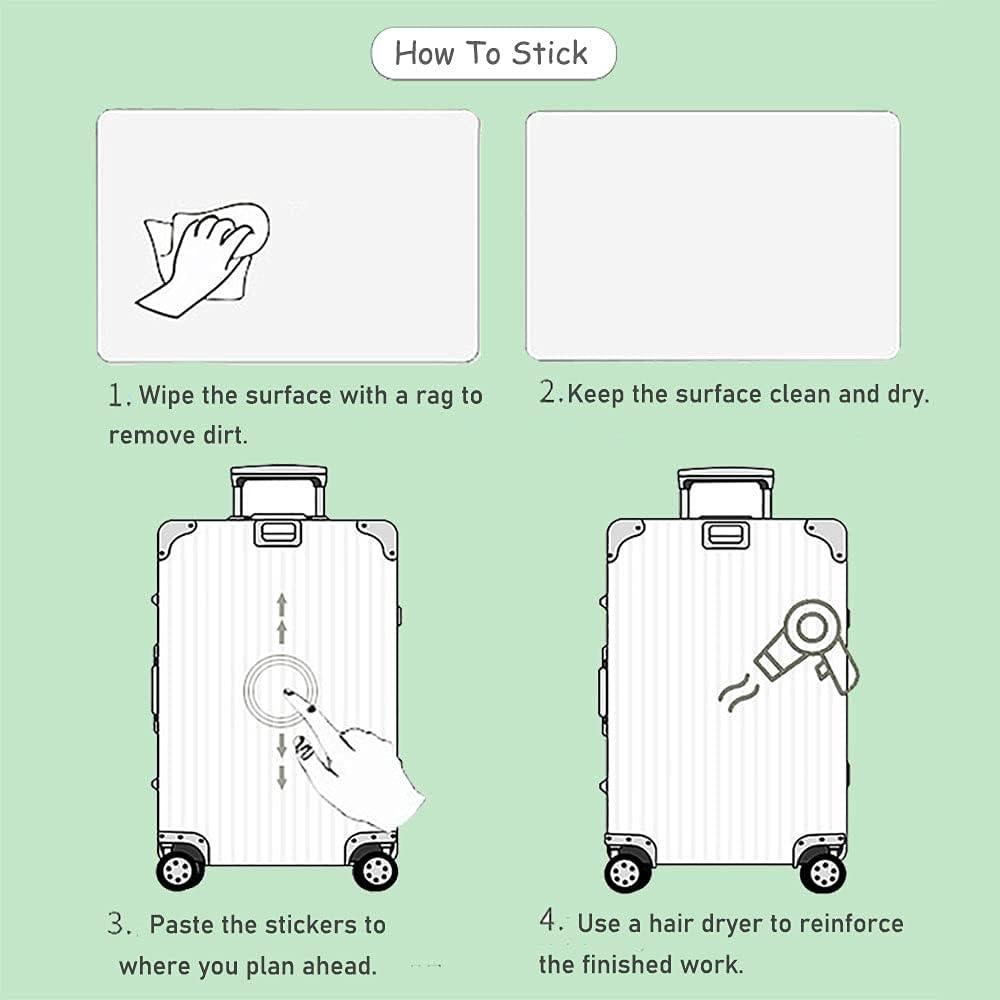 How To Stick

1. Wipe the surface with a rag to remove dirt.

2. Keep the surface clean and dry.

3. Paste the stickers to where you plan ahead.

4. Use a hair dryer to reinforce the finished work.