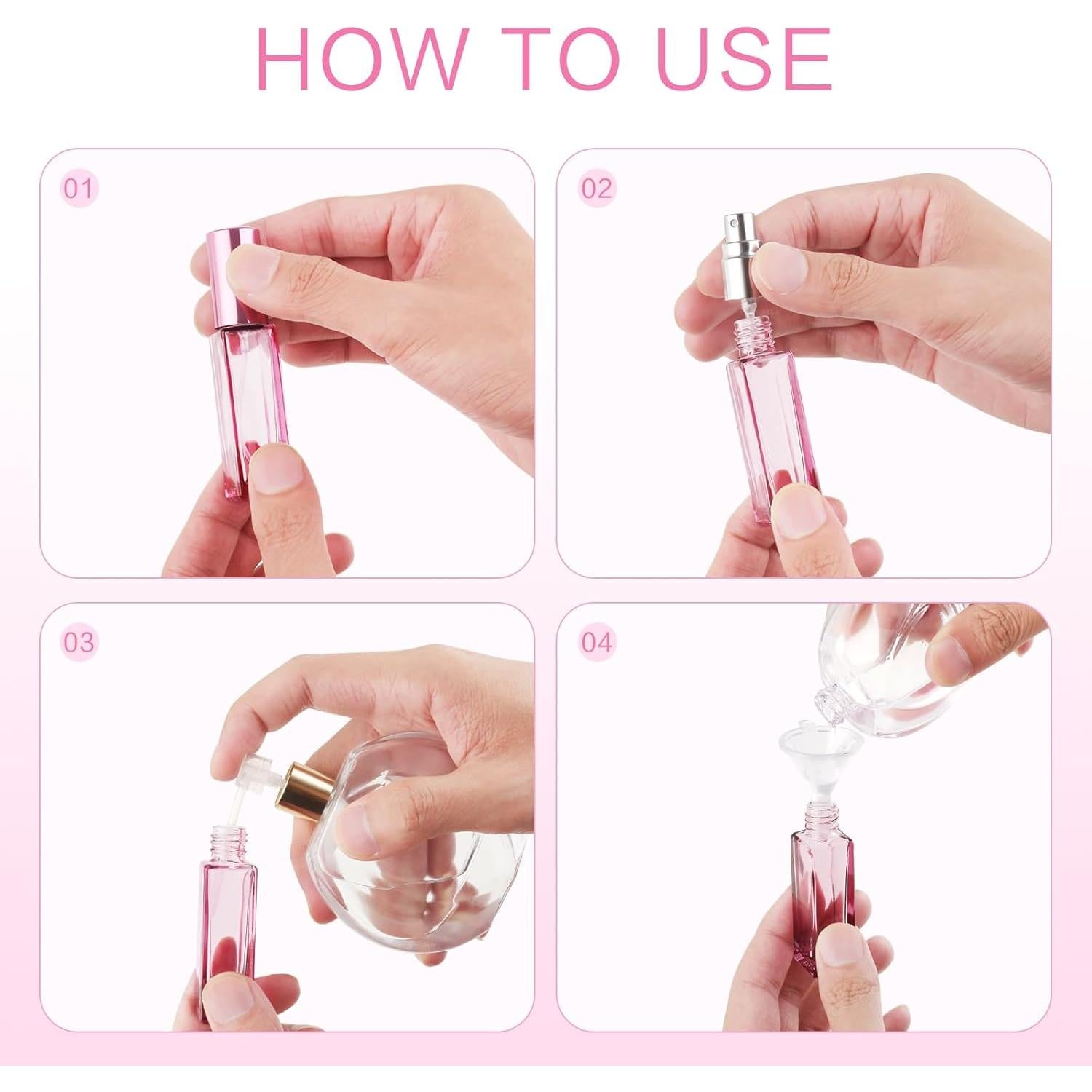 HOW TO USE

01

02

03

04