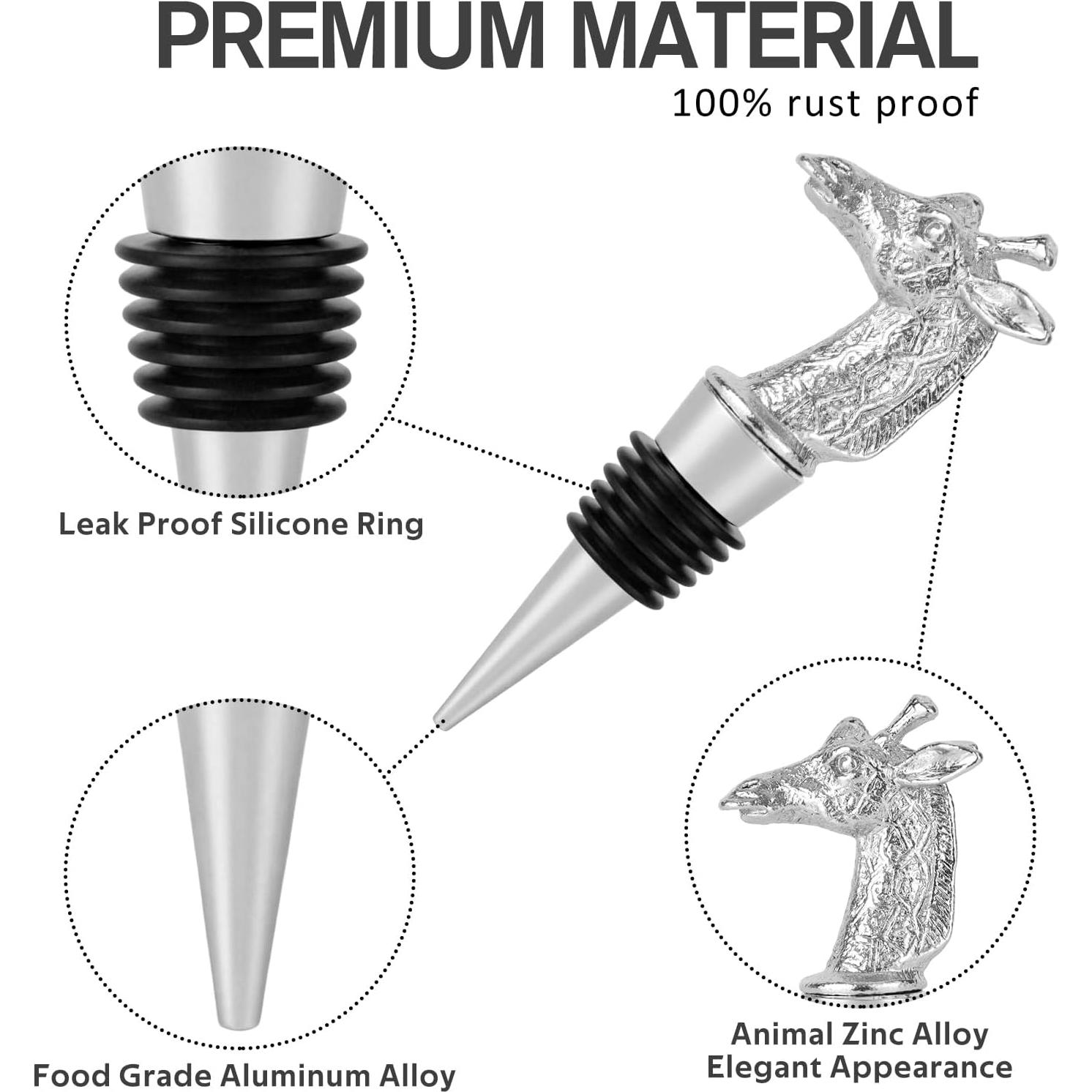 PREMIUM MATERIAL
100% rust proof

Leak Proof Silicone Ring

Food Grade Aluminum Alloy

Animal Zinc Alloy
Elegant Appearance